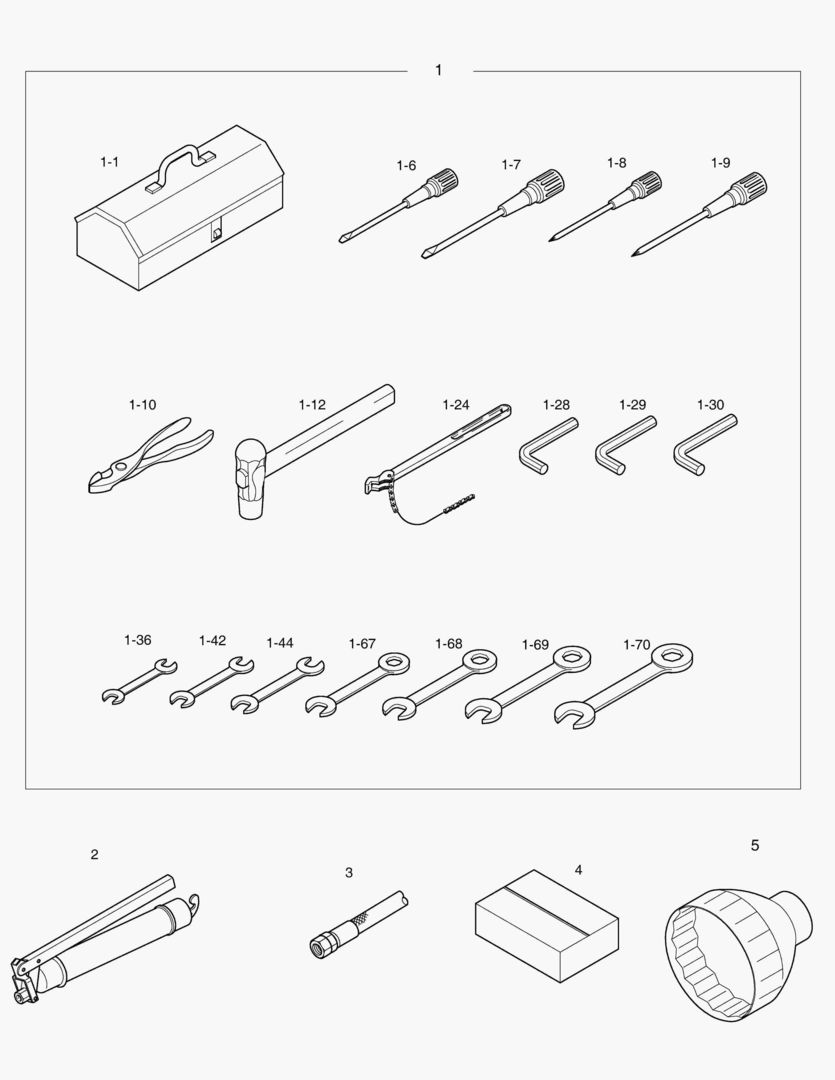 1

1-1
1-6
1-7
1-8
1-9

1-10
1-12
1-24
1-28
1-29
1-30

1-36
1-42
1-44
1-67
1-68
1-69
1-70

2
3
4
5