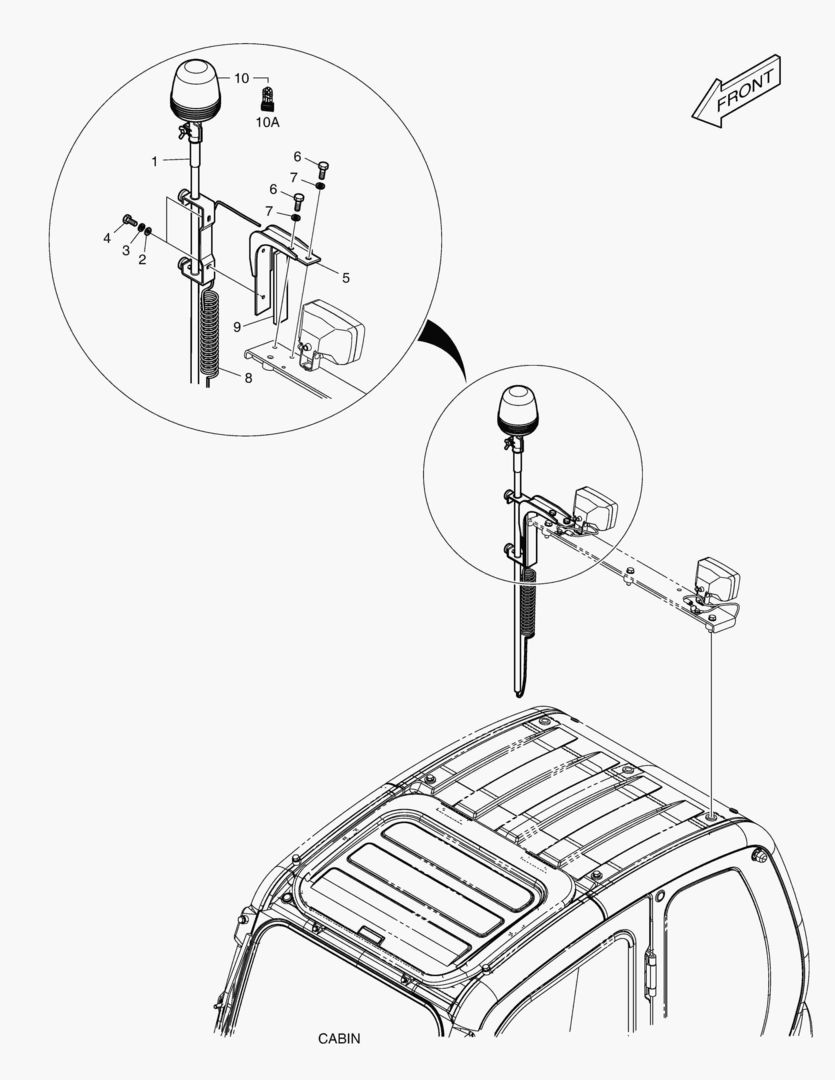 FRONT

10
10A
1
6
7
6
7
4
3
2
5
9
8

CABIN