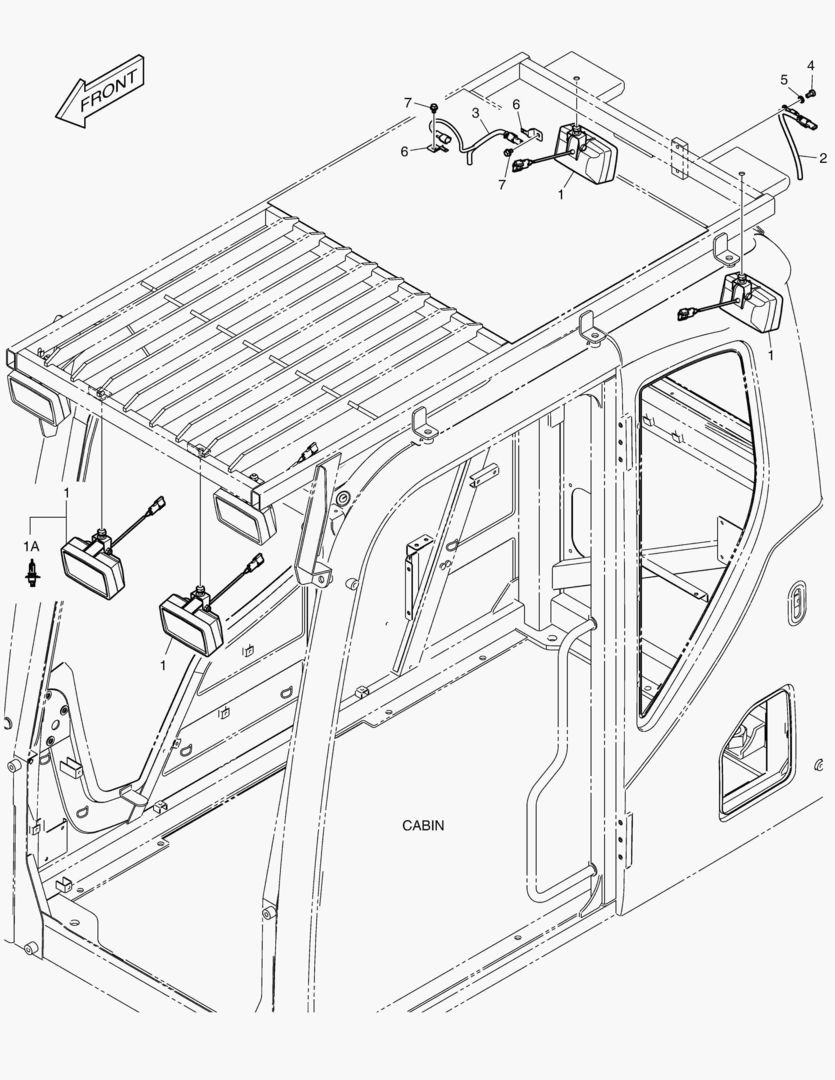 FRONT

7
3
6
6
7
1
5
4
2
1
1
1A
1
CABIN