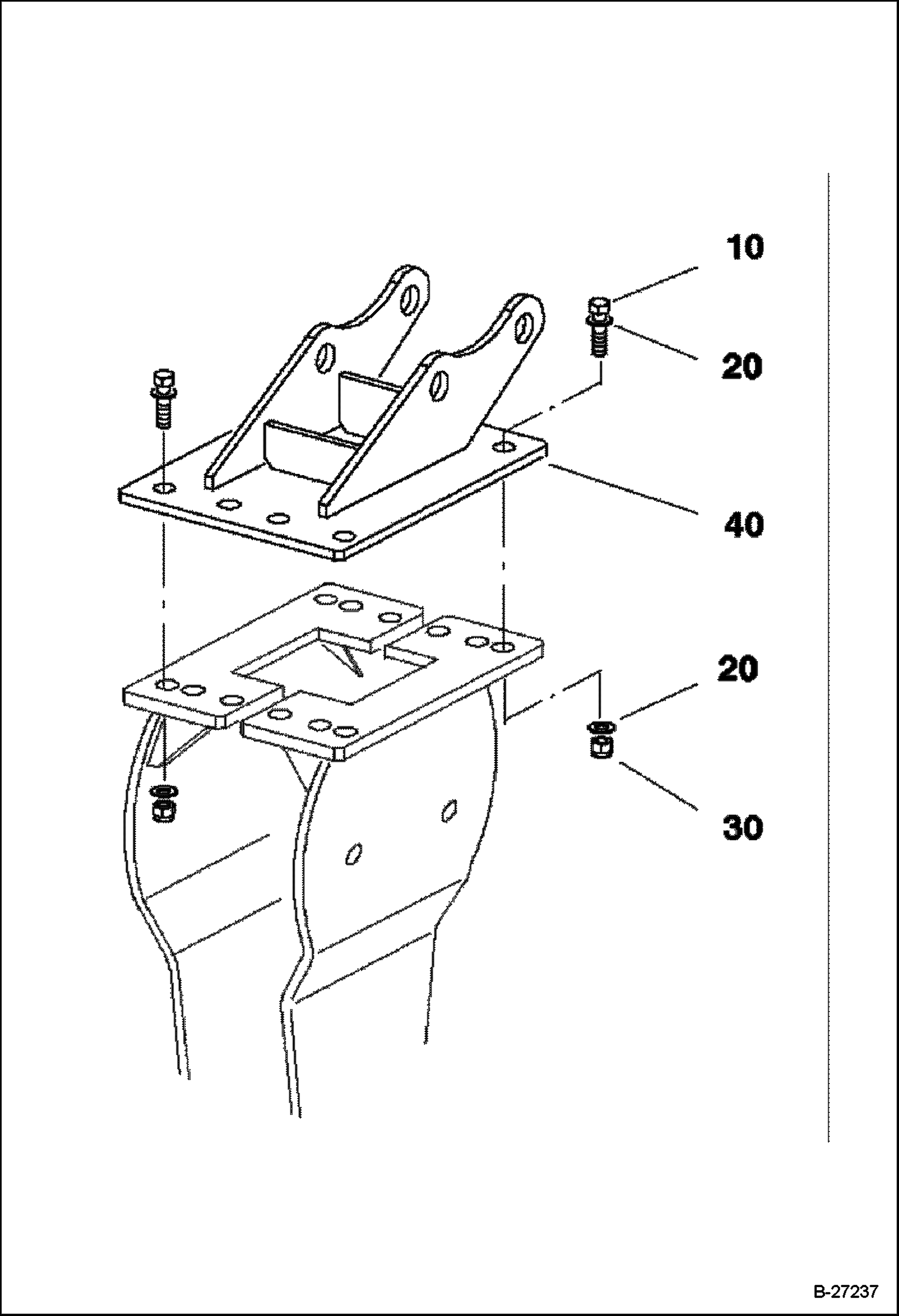 10

20

40

20

30

B-27237