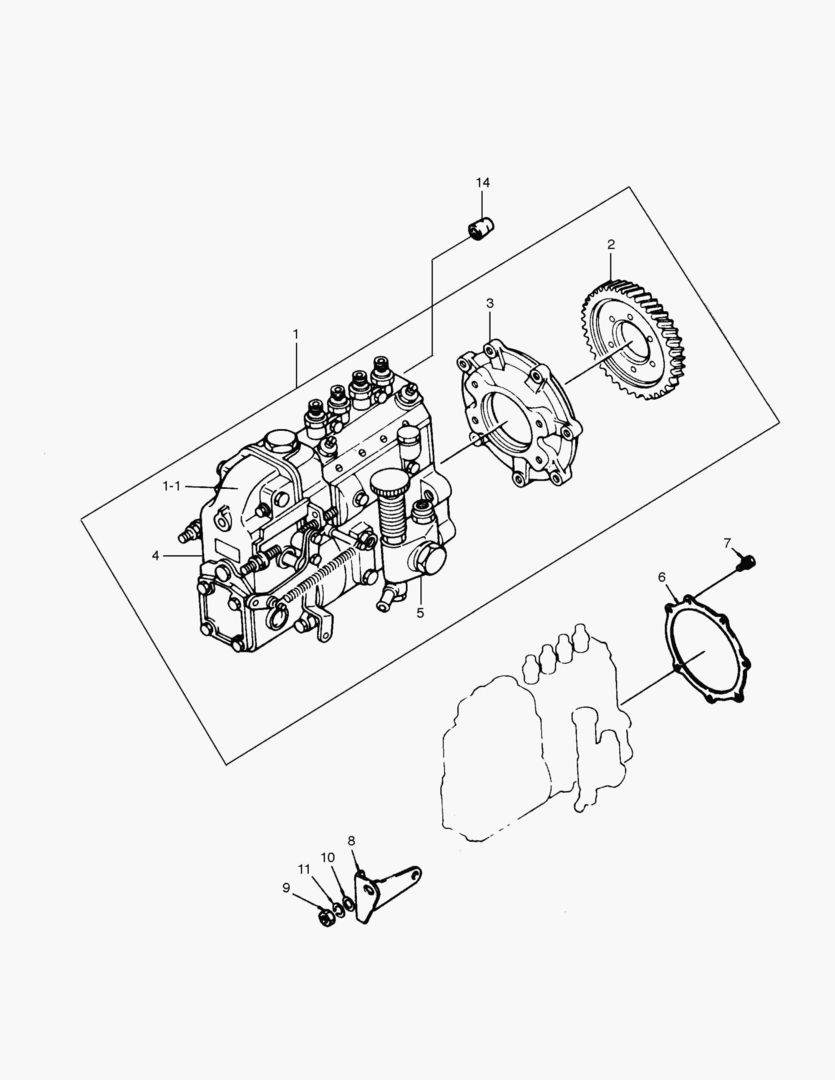 14
2
3
1
1-1
4
5
7
6
8
10
11
9