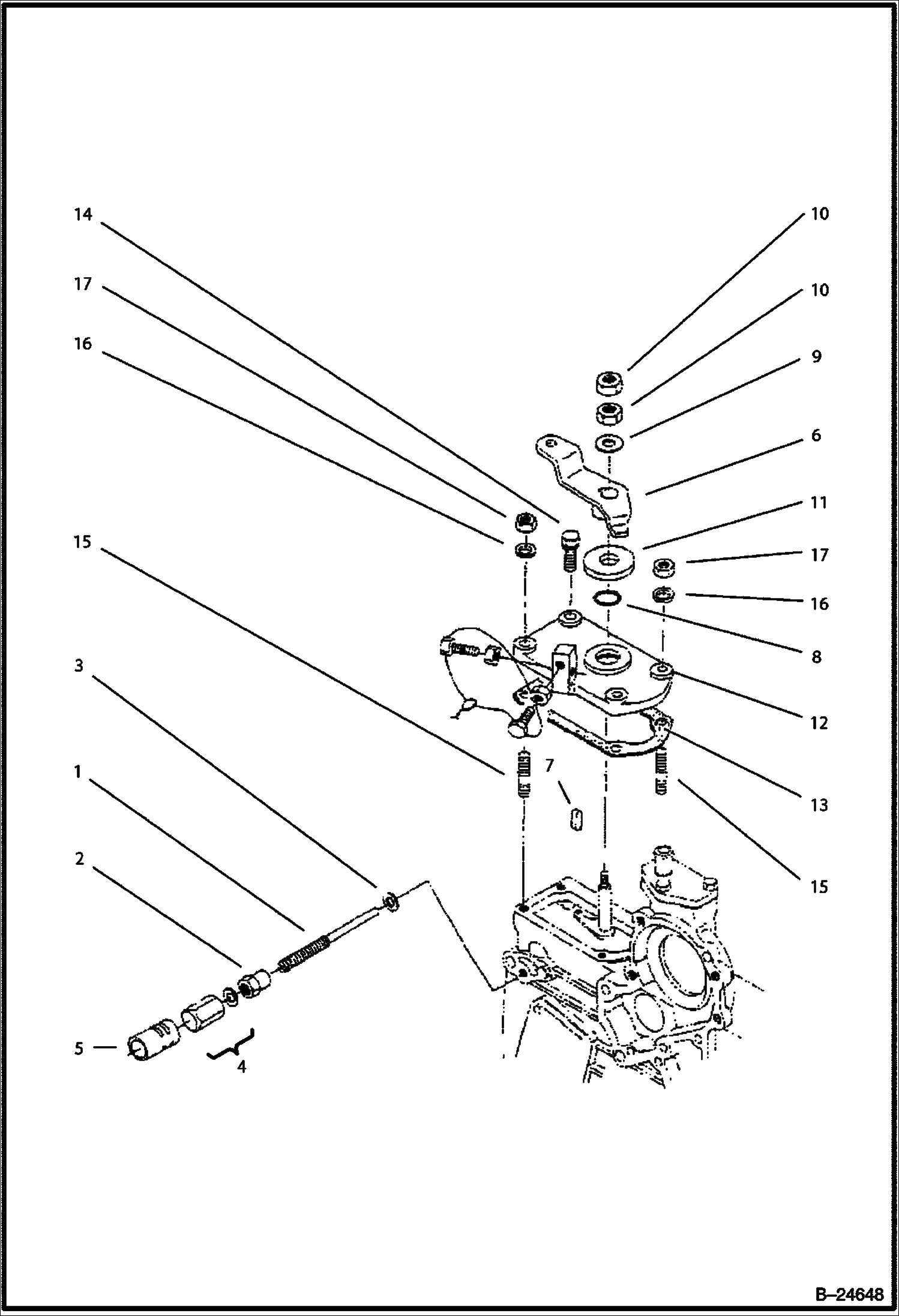 14
17
16
15
3
1
2
5
4
7
10
10
9
6
11
17
16
8
12
13
15
B–24648