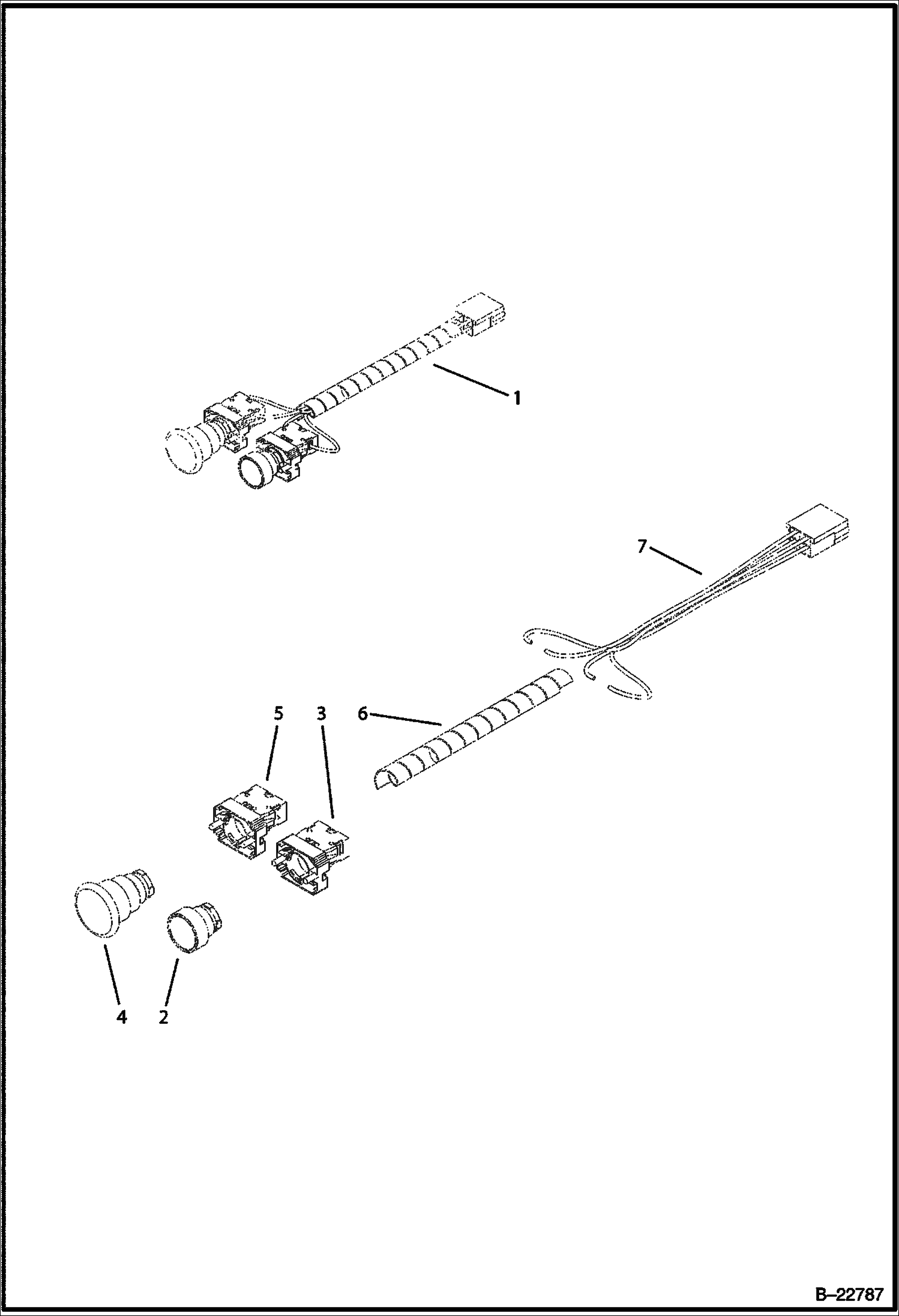 1

7

5
3
6

4
2

B–22787