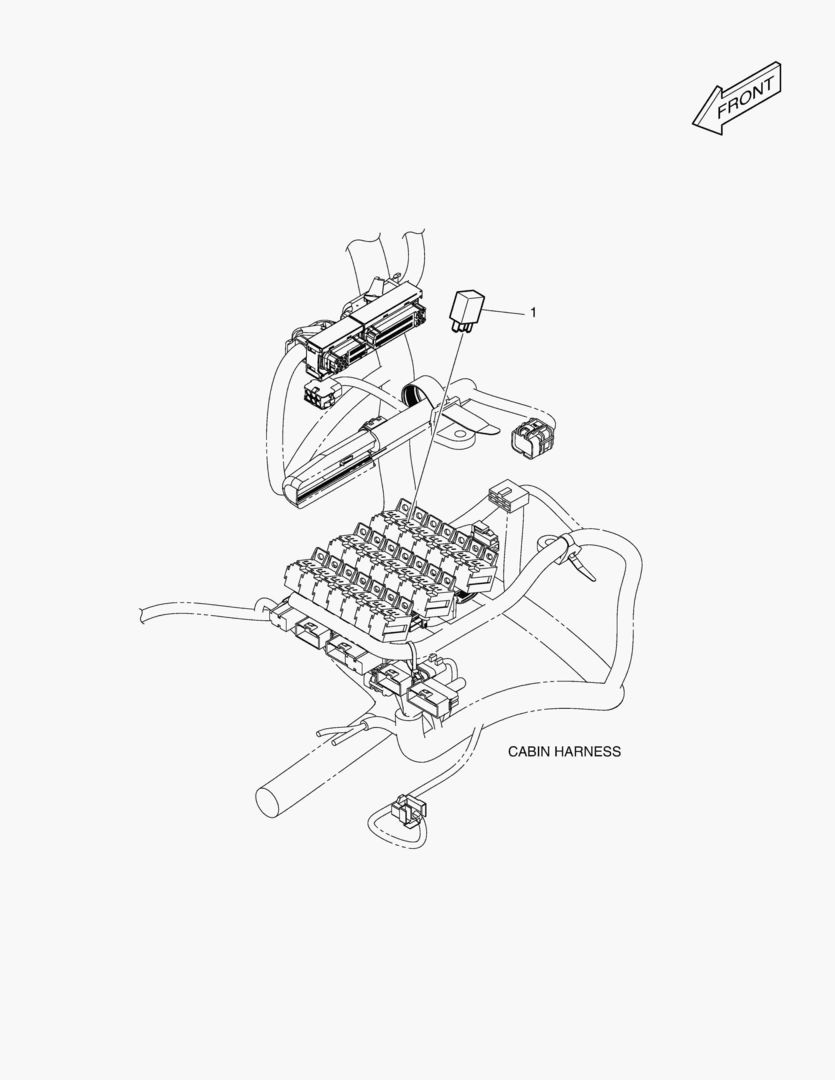 FRONT

1

CABIN HARNESS