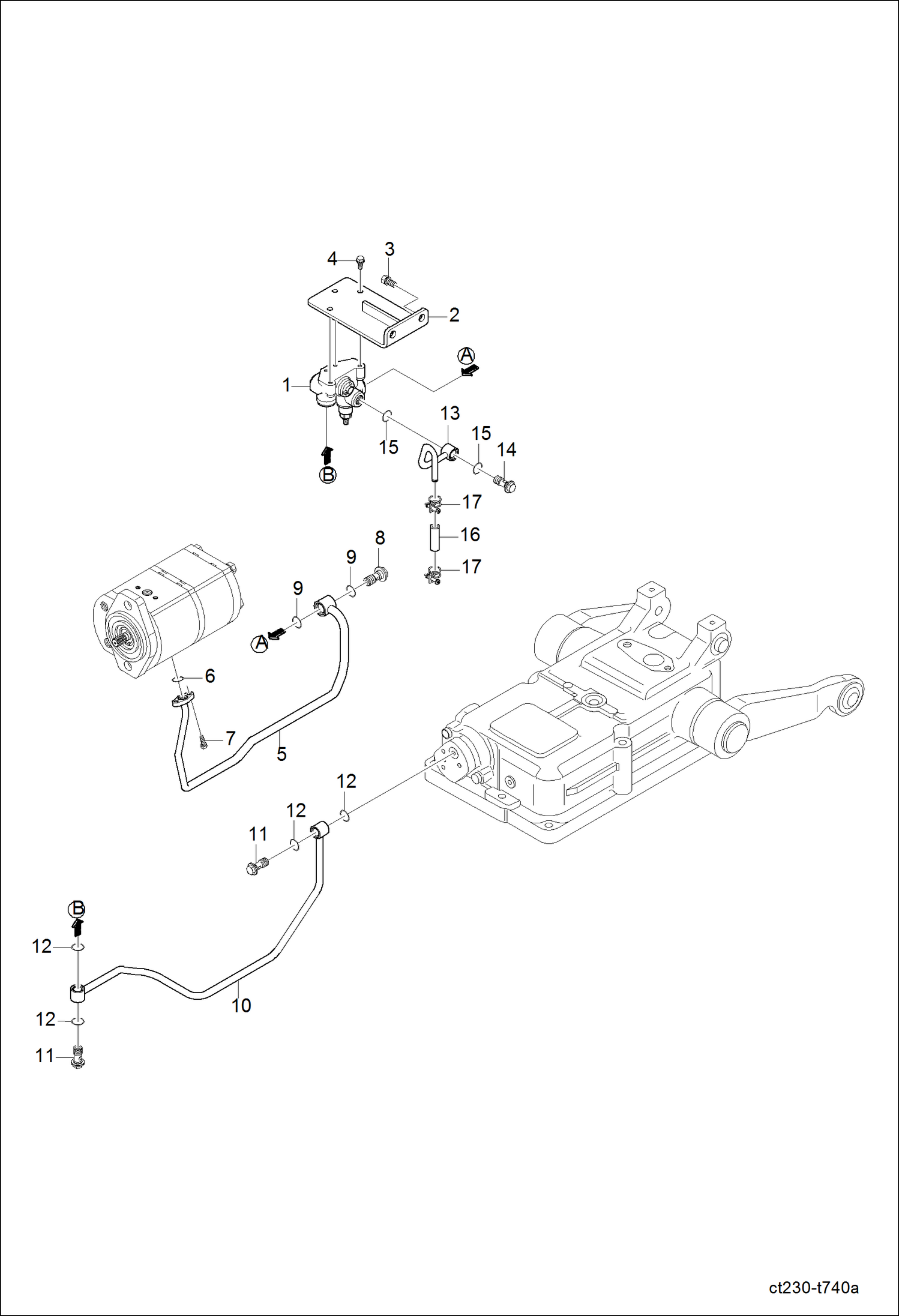 4
3
2
A
1
13
15
15
14
B
17
16
17
8
9
9
A
6
7
5
12
12
11
B
12
10
12
11
ct230-t740a