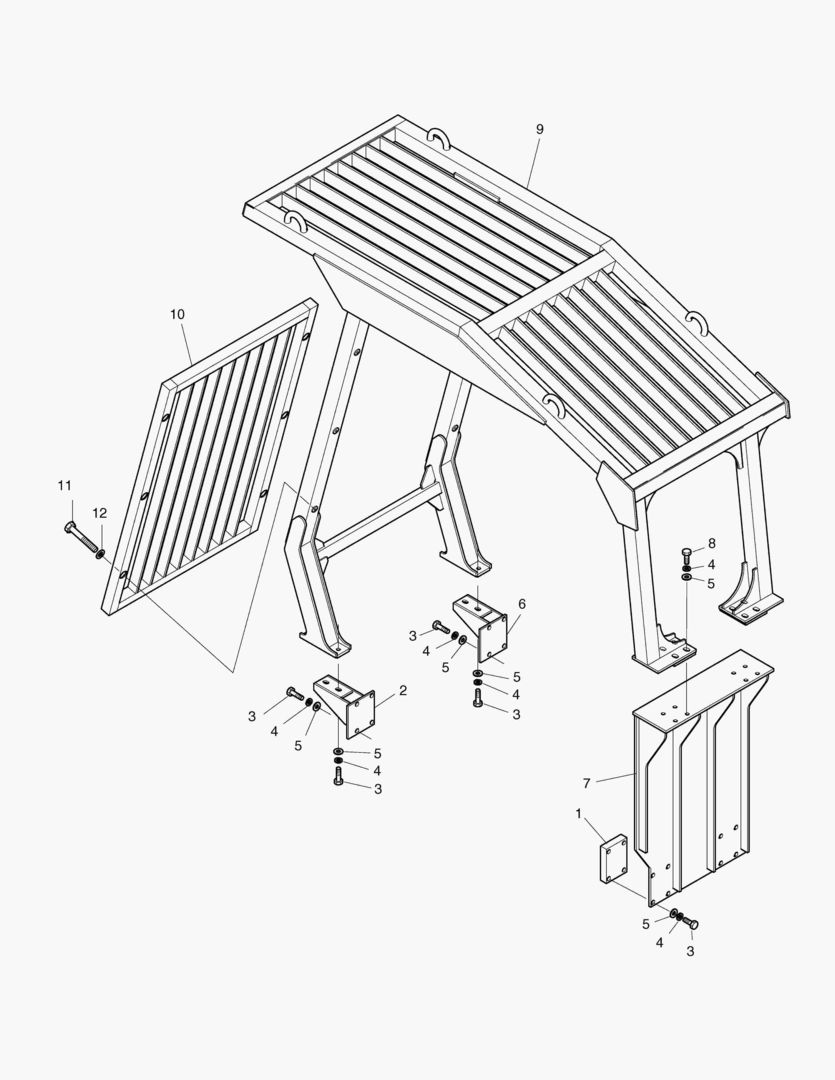 9
10
11
12
8
4
5
6
3
4
5
5
4
3
2
3
4
5
5
4
3
7
1
5
4
3