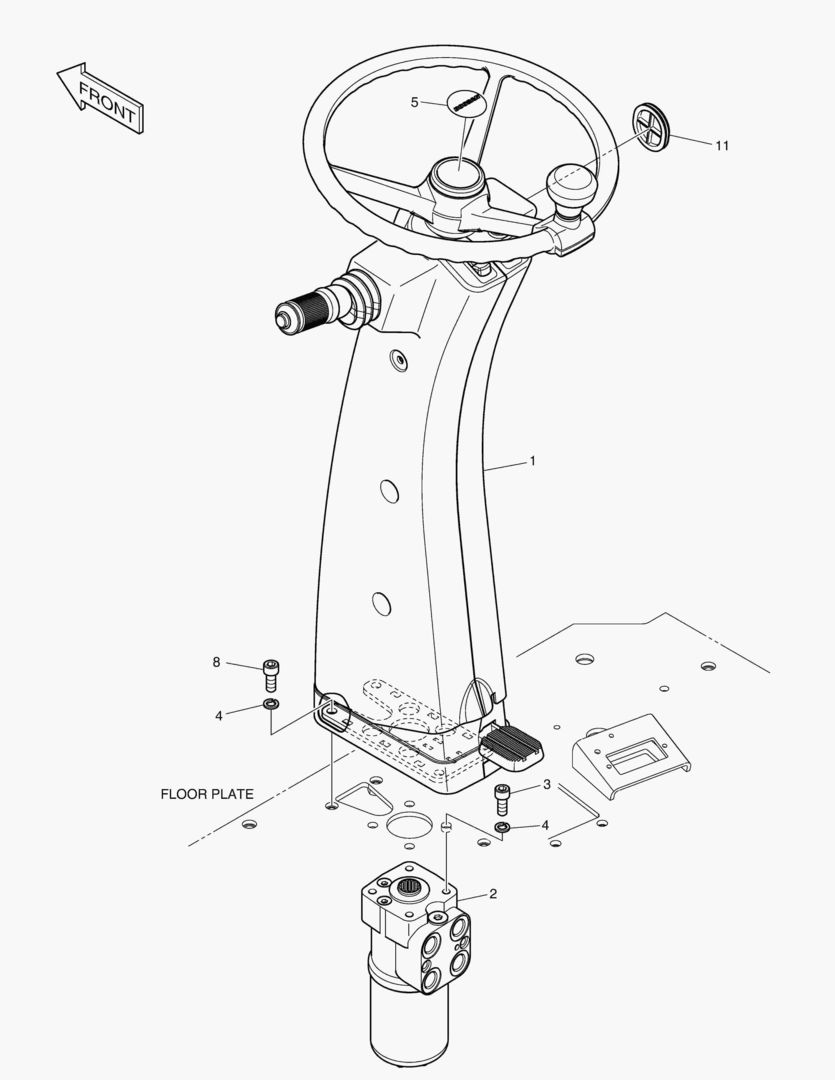 FRONT

5

11

1

8

4

FLOOR PLATE

3

4

2