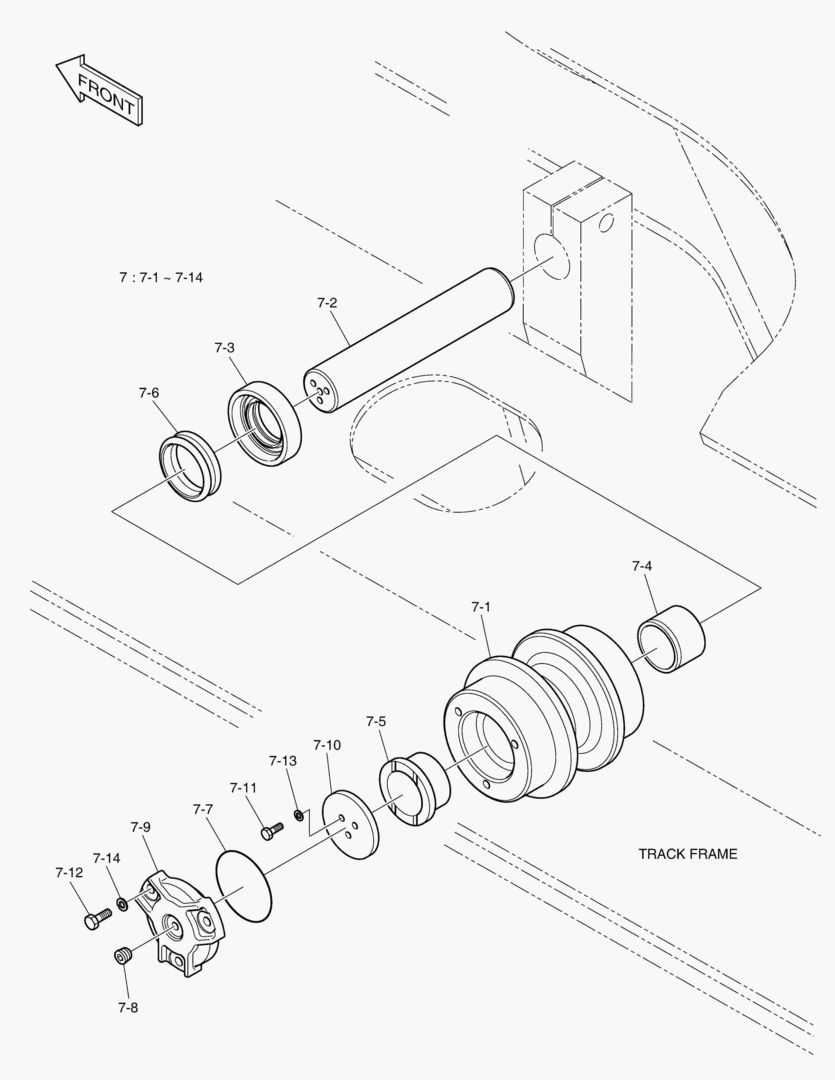 FRONT

7 : 7-1 ~ 7-14

7-2

7-3

7-6

7-4

7-1

7-5

7-10

7-13

7-11

7-7

7-9

7-14

7-12

7-8

TRACK FRAME