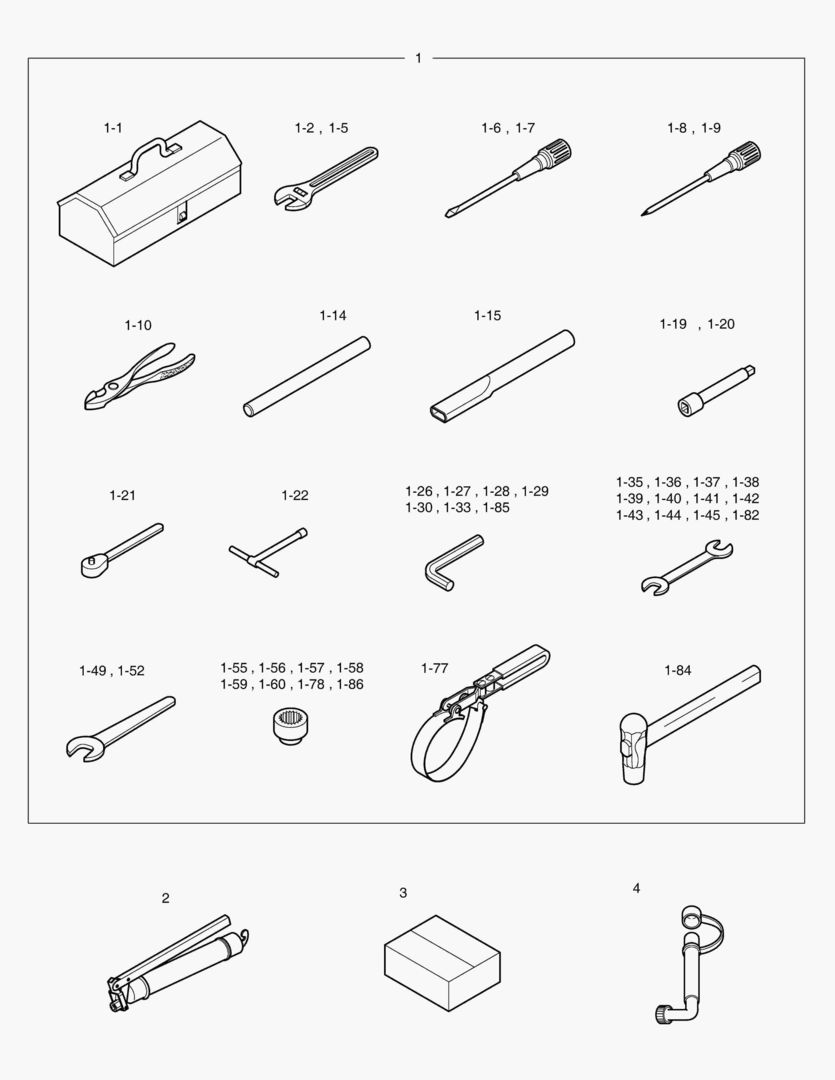 1

1-1

1-2 , 1-5

1-6 , 1-7

1-8 , 1-9

1-10

1-14

1-15

1-19 , 1-20

1-21

1-22

1-26 , 1-27 , 1-28 , 1-29
1-30 , 1-33 , 1-85

1-35 , 1-36 , 1-37 , 1-38
1-39 , 1-40 , 1-41 , 1-42
1-43 , 1-44 , 1-45 , 1-82

1-49 , 1-52

1-55 , 1-56 , 1-57 , 1-58
1-59 , 1-60 , 1-78 , 1-86

1-77

1-84

2

3

4