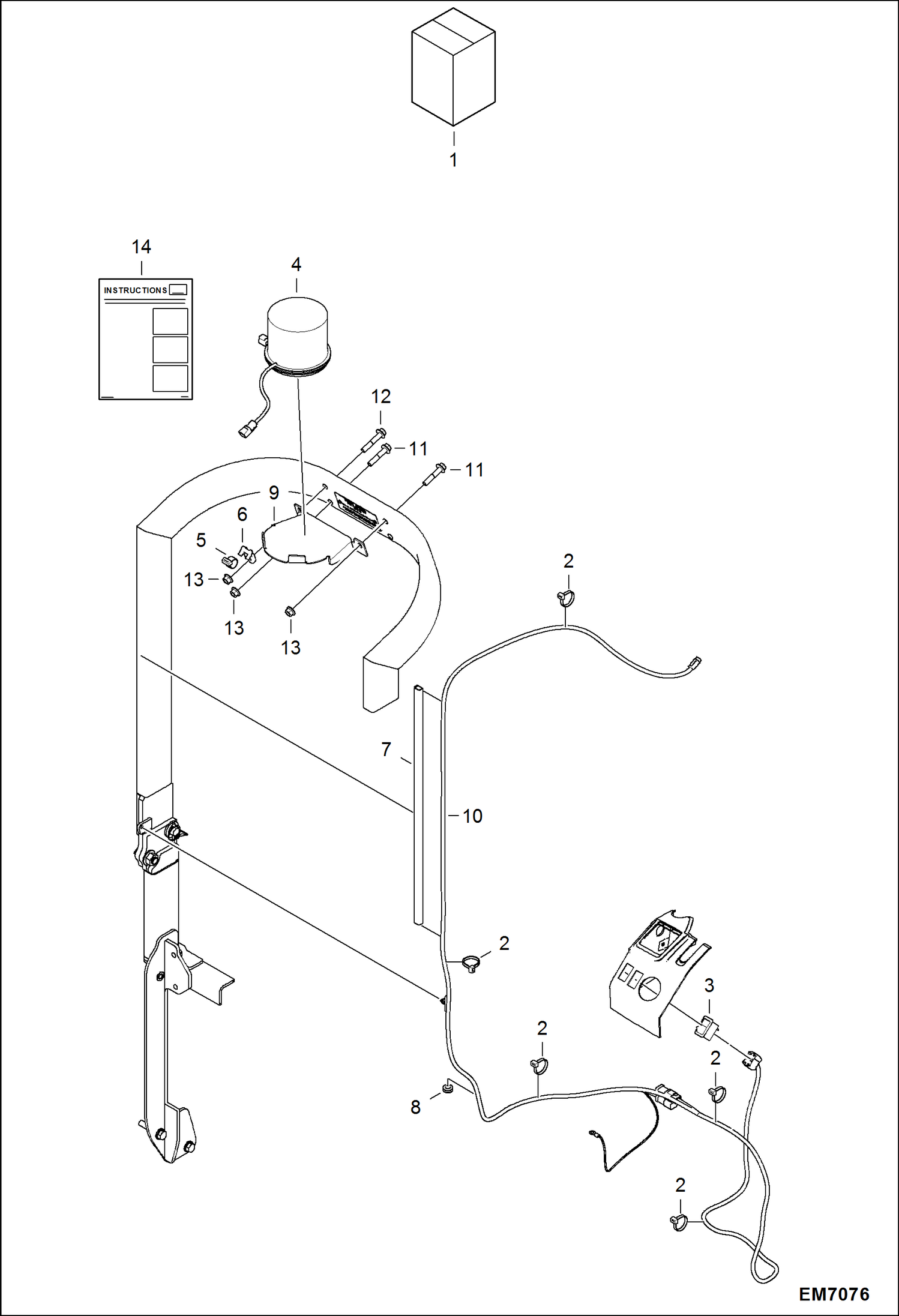 1

14

INSTRUCTIONS

4

12

11

11

9

6

5

13

13

13

2

7

10

2

3

2

2

8

2

EM7076