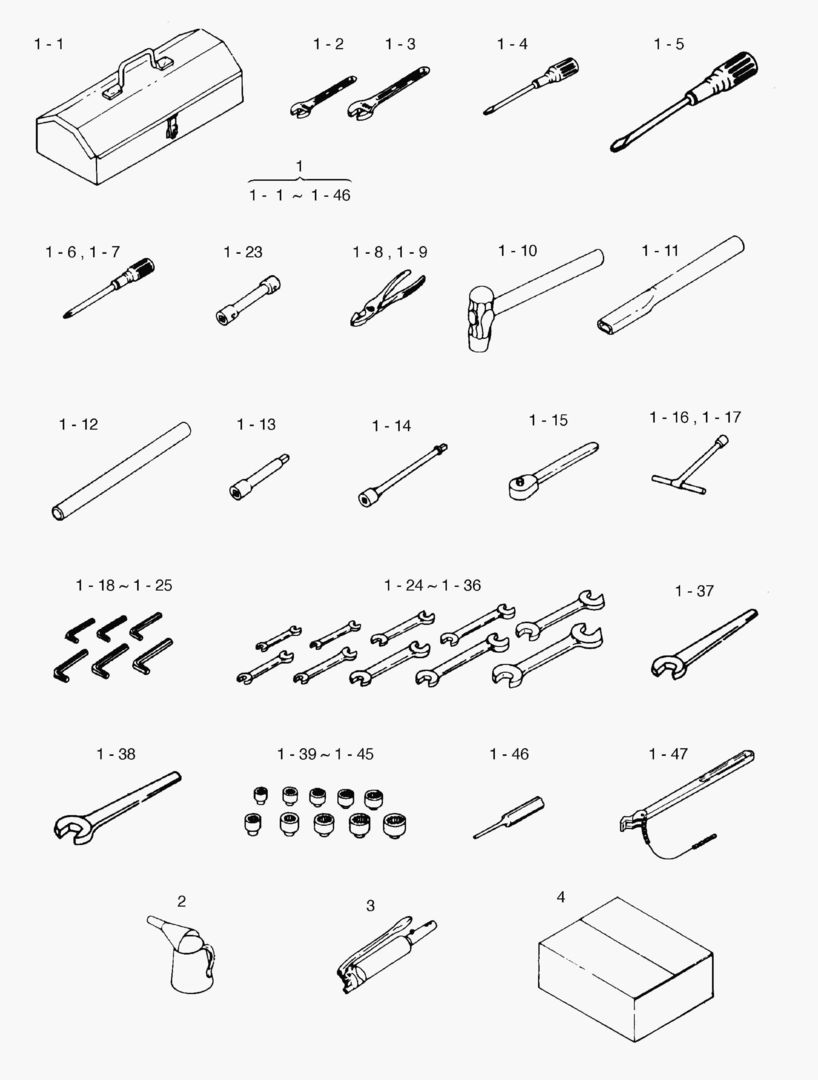 1 - 1

1 - 2 1 - 3

1 - 4

1 - 5

1
1 - 1 ~ 1 - 46

1 - 6 , 1 - 7

1 - 23

1 - 8 , 1 - 9

1 - 10

1 - 11

1 - 12

1 - 13

1 - 14

1 - 15

1 - 16 , 1 - 17

1 - 18 ~ 1 - 25

1 - 24 ~ 1 - 36

1 - 37

1 - 38

1 - 39 ~ 1 - 45

1 - 46

1 - 47

2

3

4