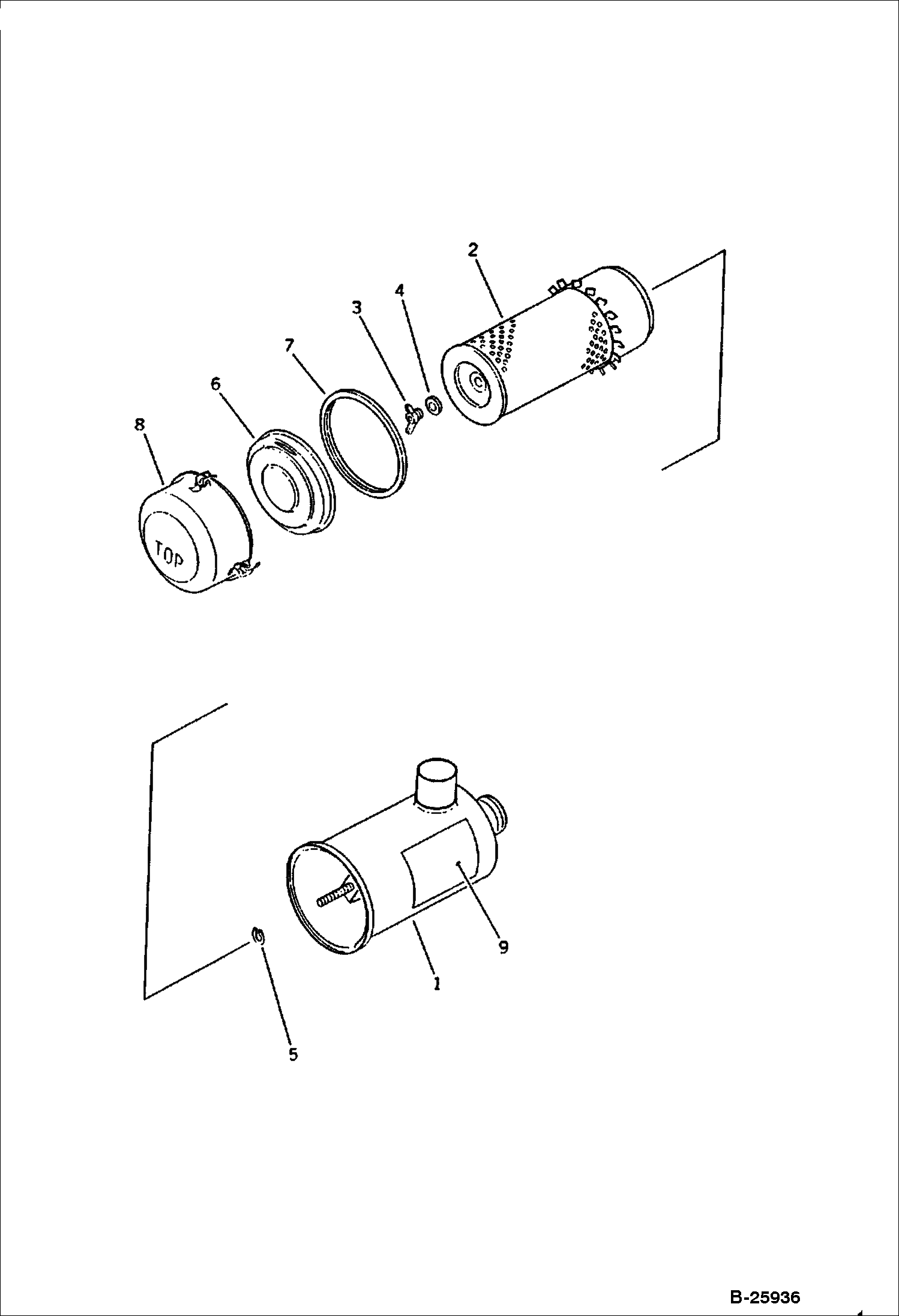 2
4
3
7
6
8
TOP
9
1
5
B-25936