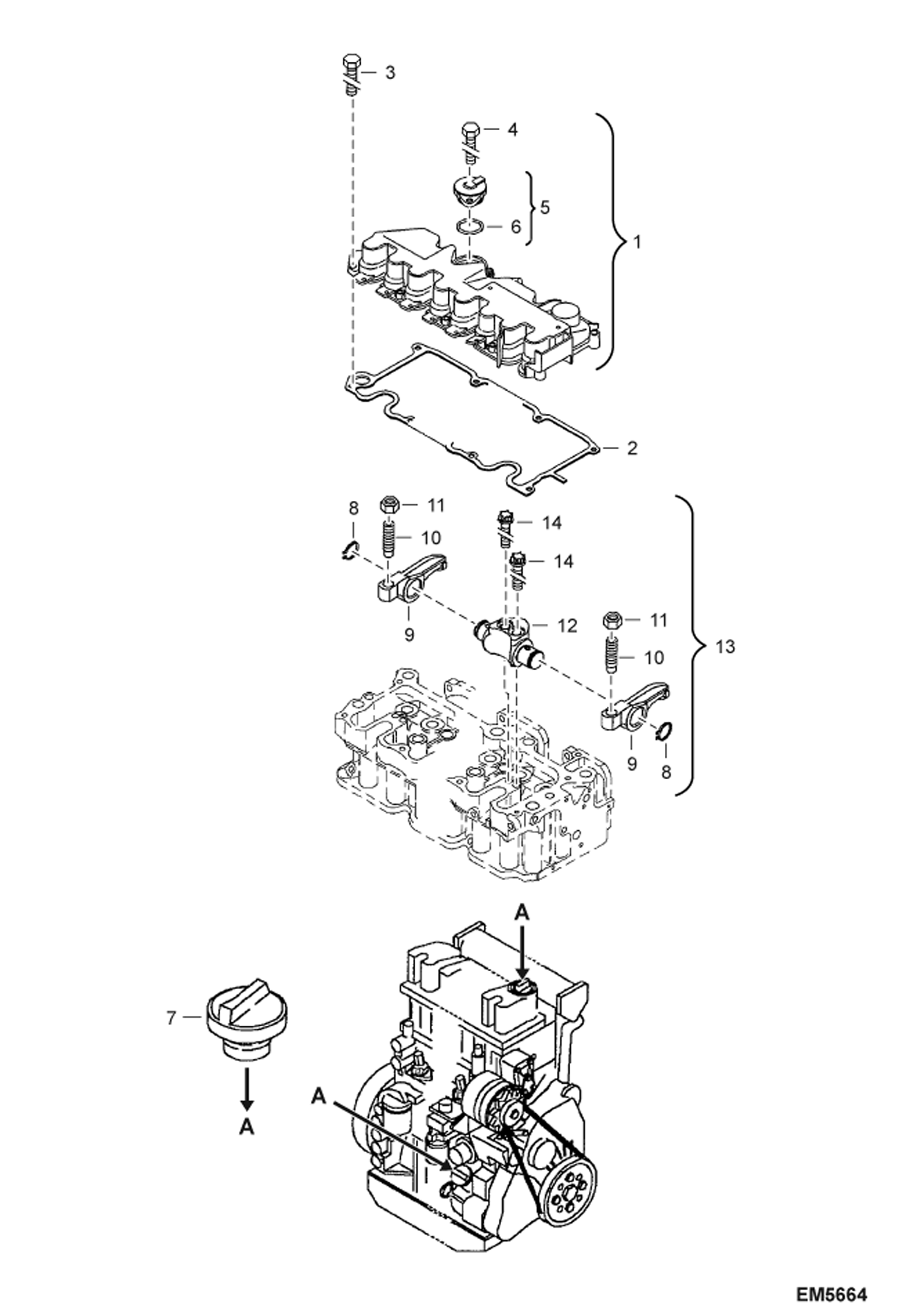 3
4
5
6
1
2
8
11
10
14
14
9
12
11
10
13
9
8
A
7
A
A
EM5664