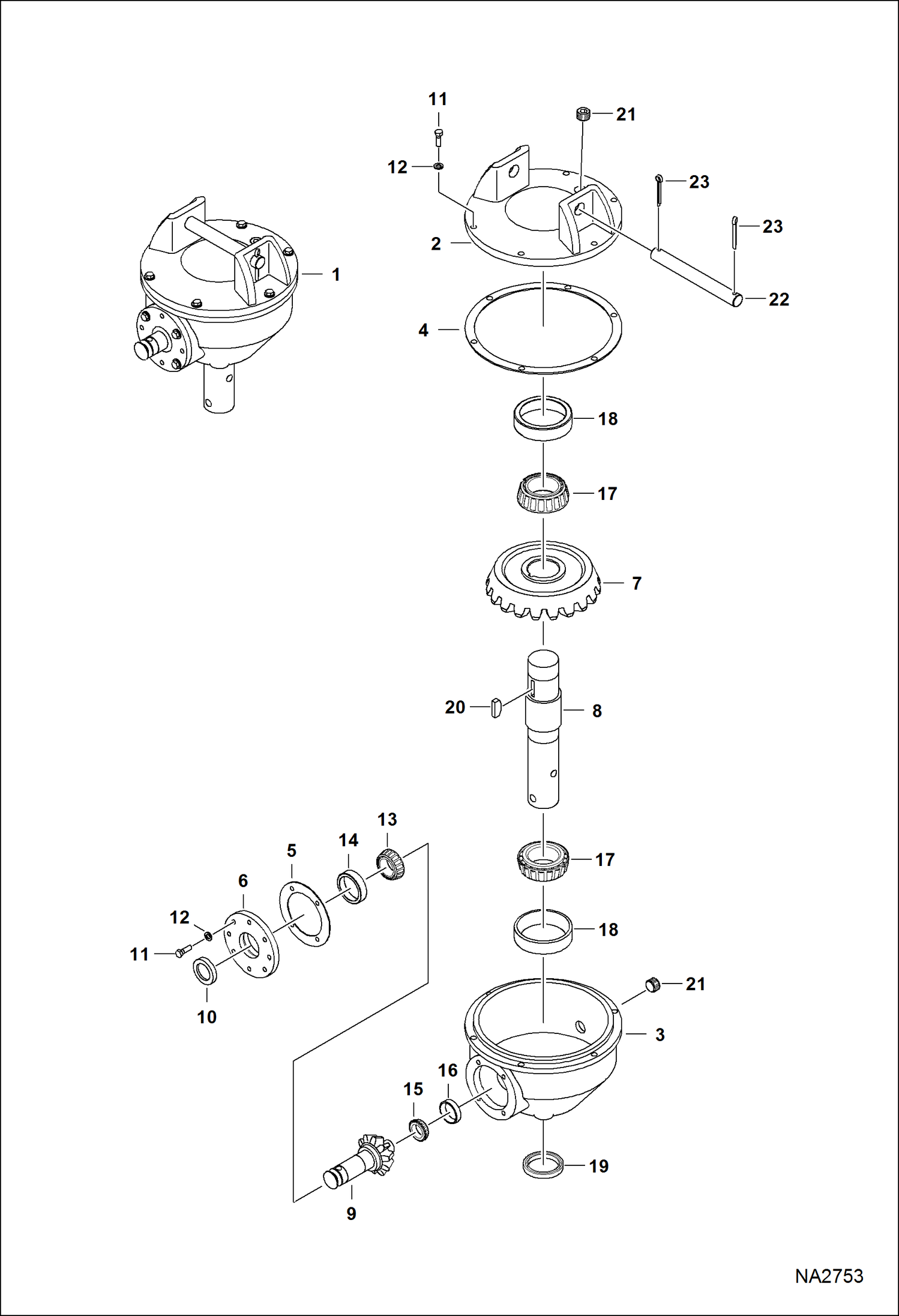 11
21
12
23
23
2
1
22
4
18
17
7
20
8
13
14
5
17
6
12
18
11
21
10
3
16
15
19
9
NA2753