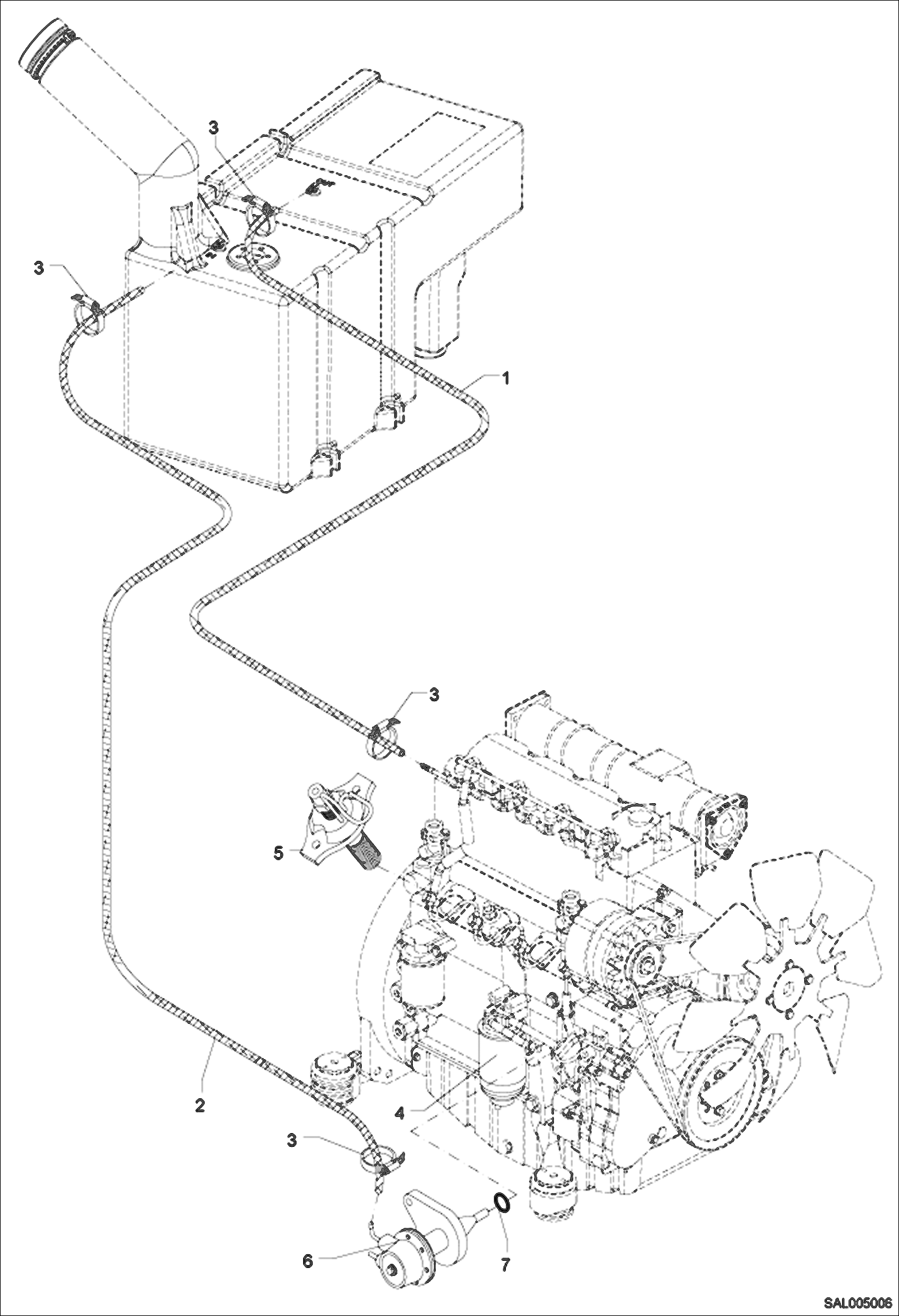 3
3
1
3
5
2
4
3
6
7
SAL005006