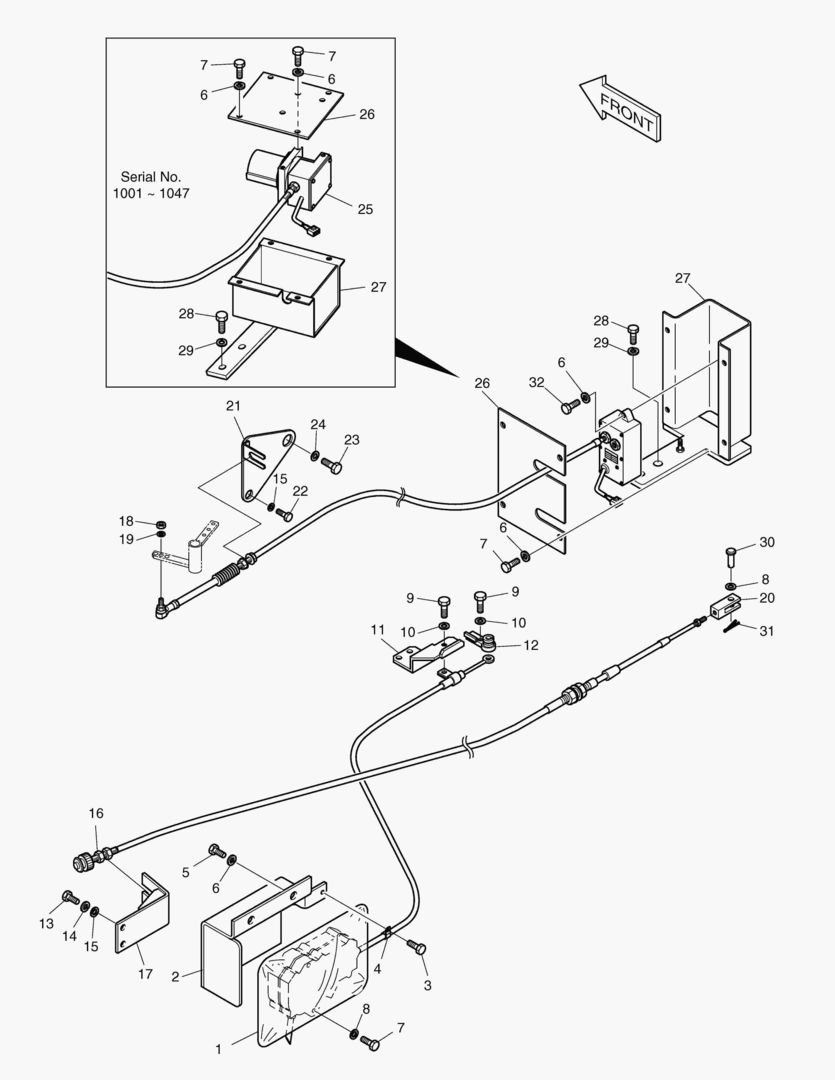 7
7
6
6
26
Serial No.
1001 ~ 1047
25
27
28
29
FRONT
27
28
29
6
32
26
21
24
23
15
22
18
19
6
7
30
8
20
31
9
9
10
10
11
12
16
5
6
13
14
15
17
2
4
3
8
7
1