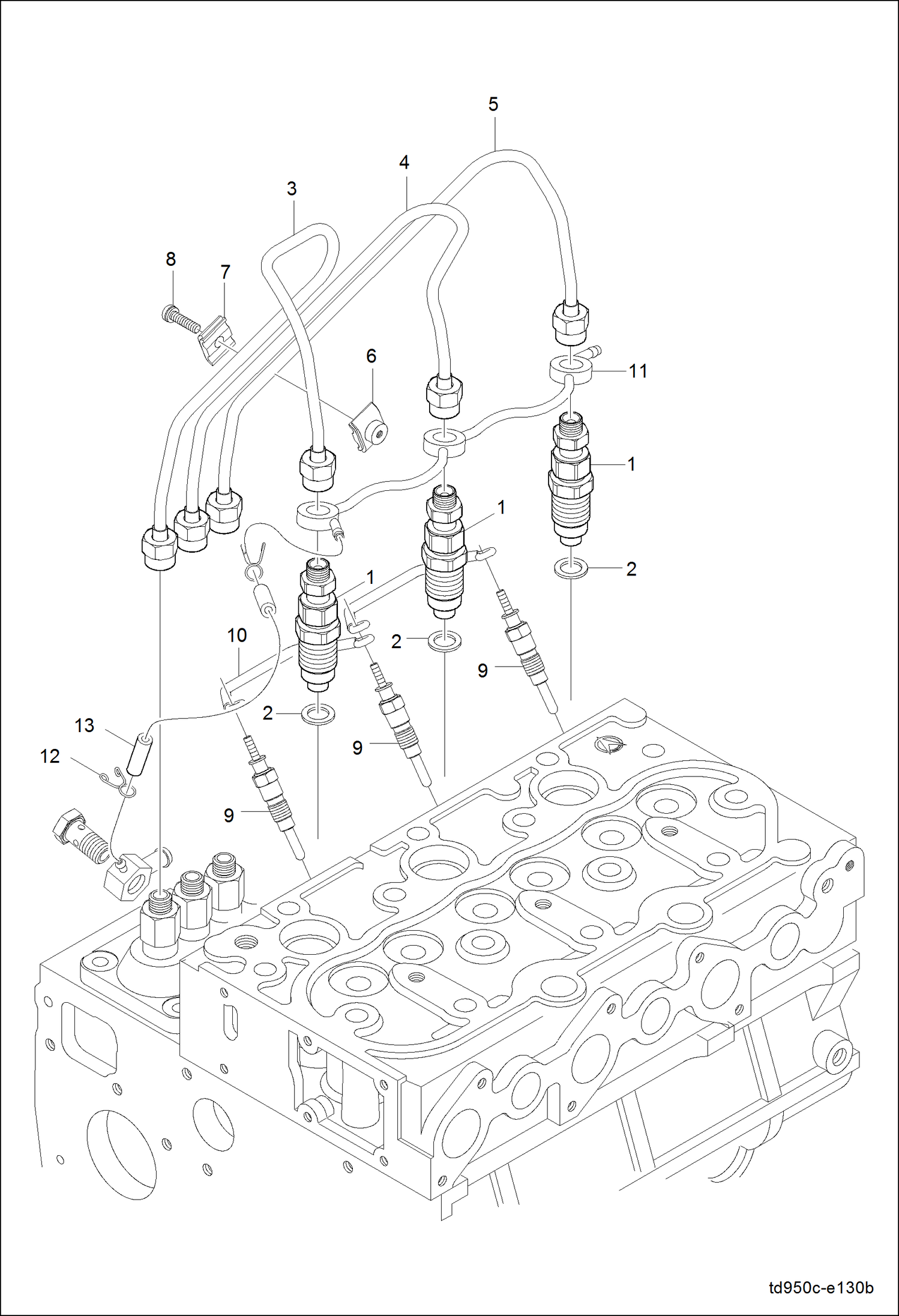 5
4
3
8
7
6
11
1
1
1
2
10
2
9
2
9
13
12
9
td950c-e130b