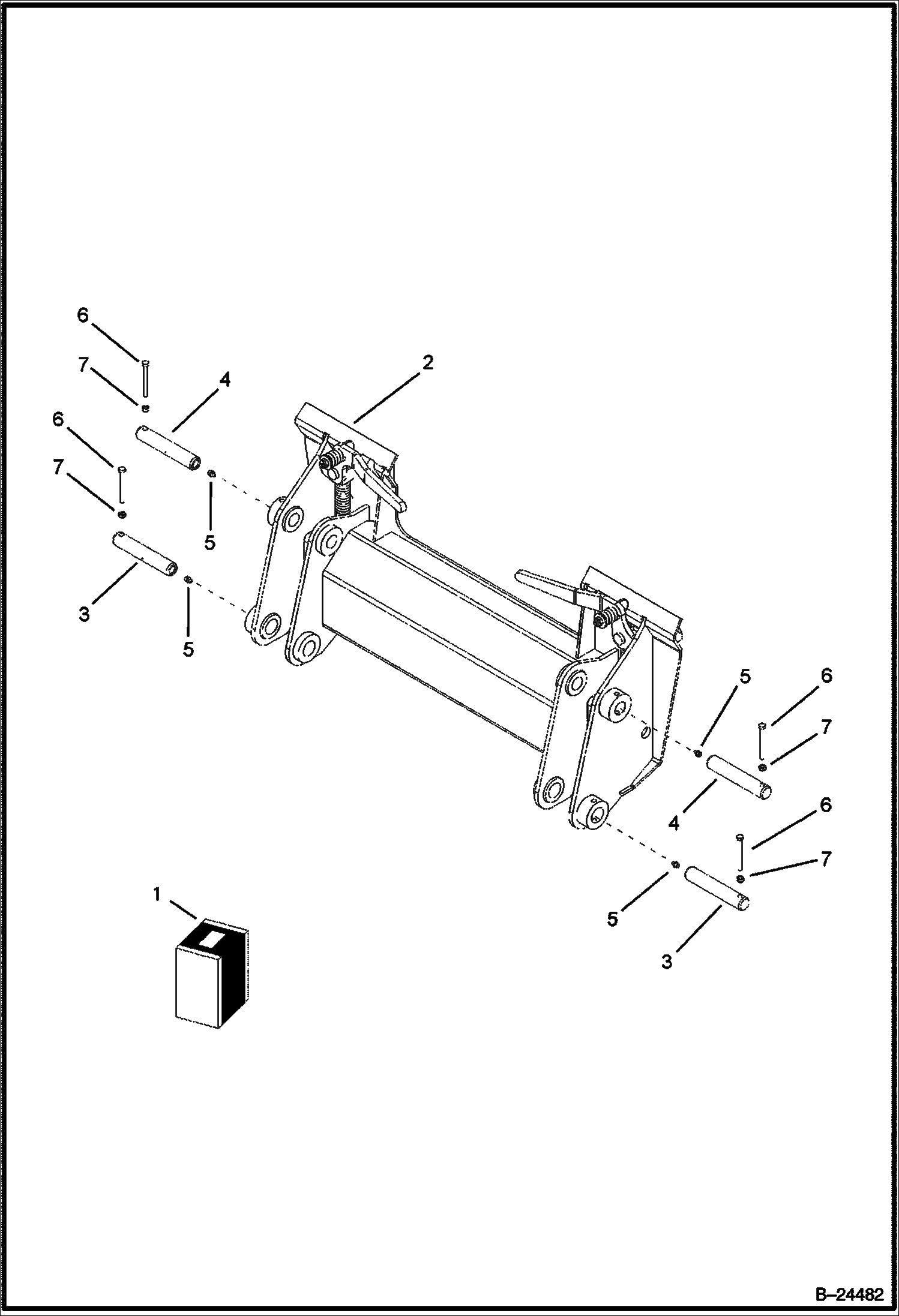 6
7
4
2
6
7
5
3
5
5
6
7
4
6
7
5
3
1
B–24482