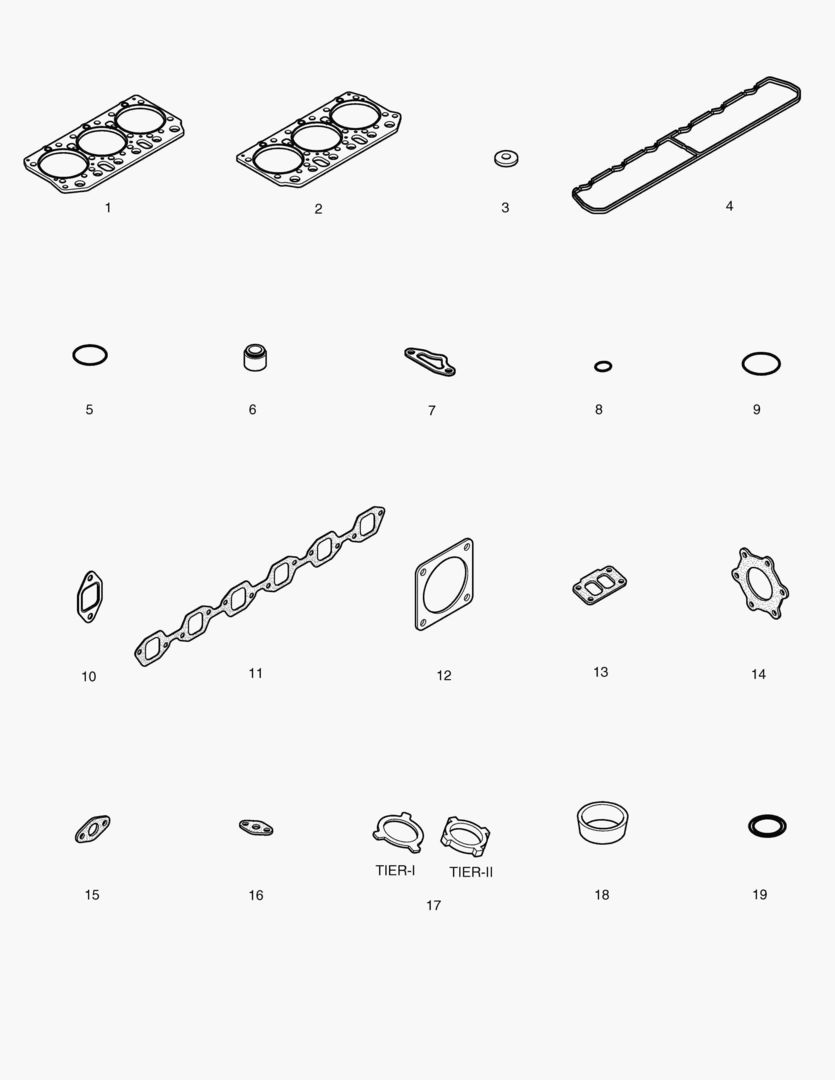 1
2
3
4
5
6
7
8
9
10
11
12
13
14
15
16
TIER-I
TIER-II
17
18
19