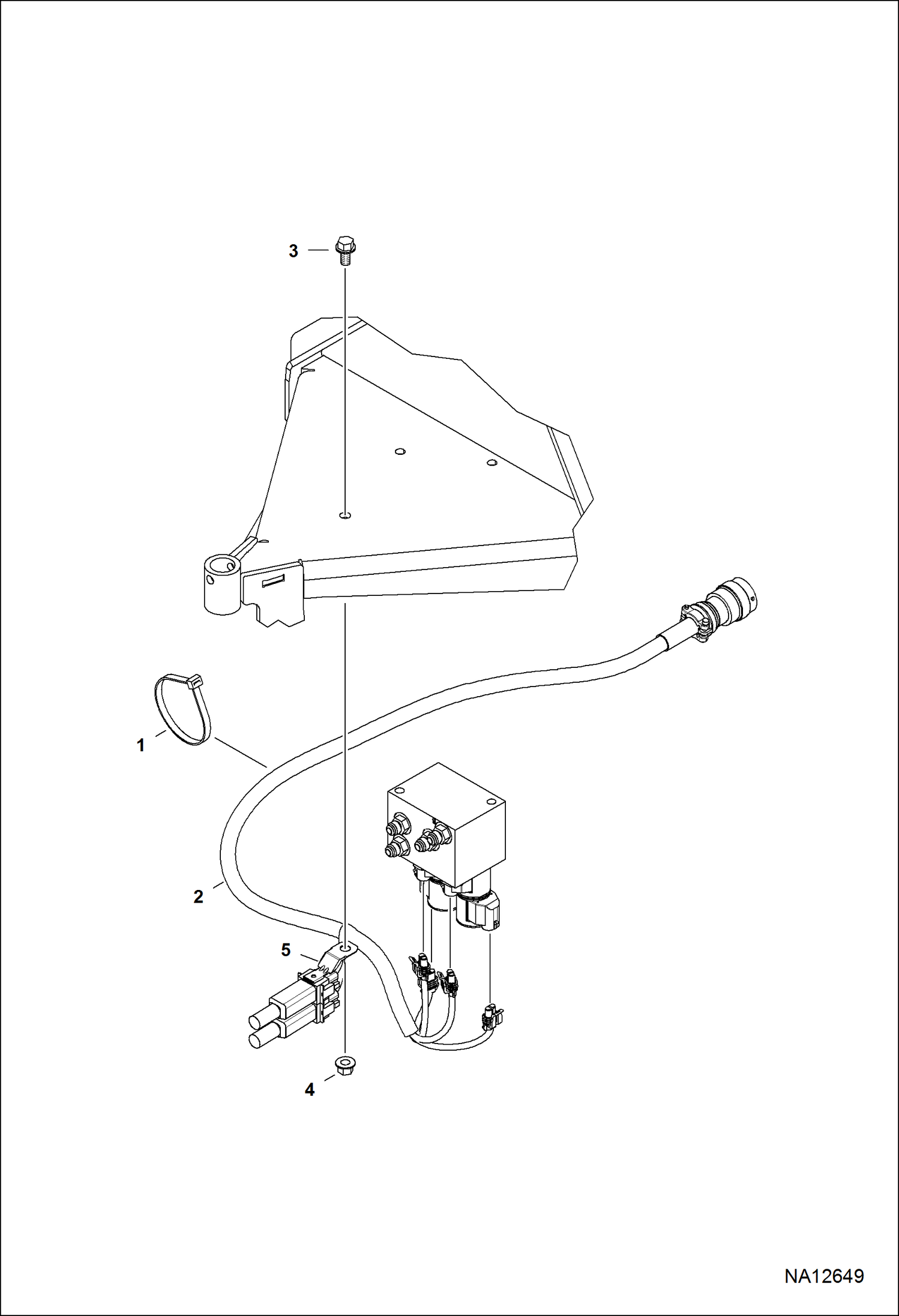 3

1

2

5

4

NA12649