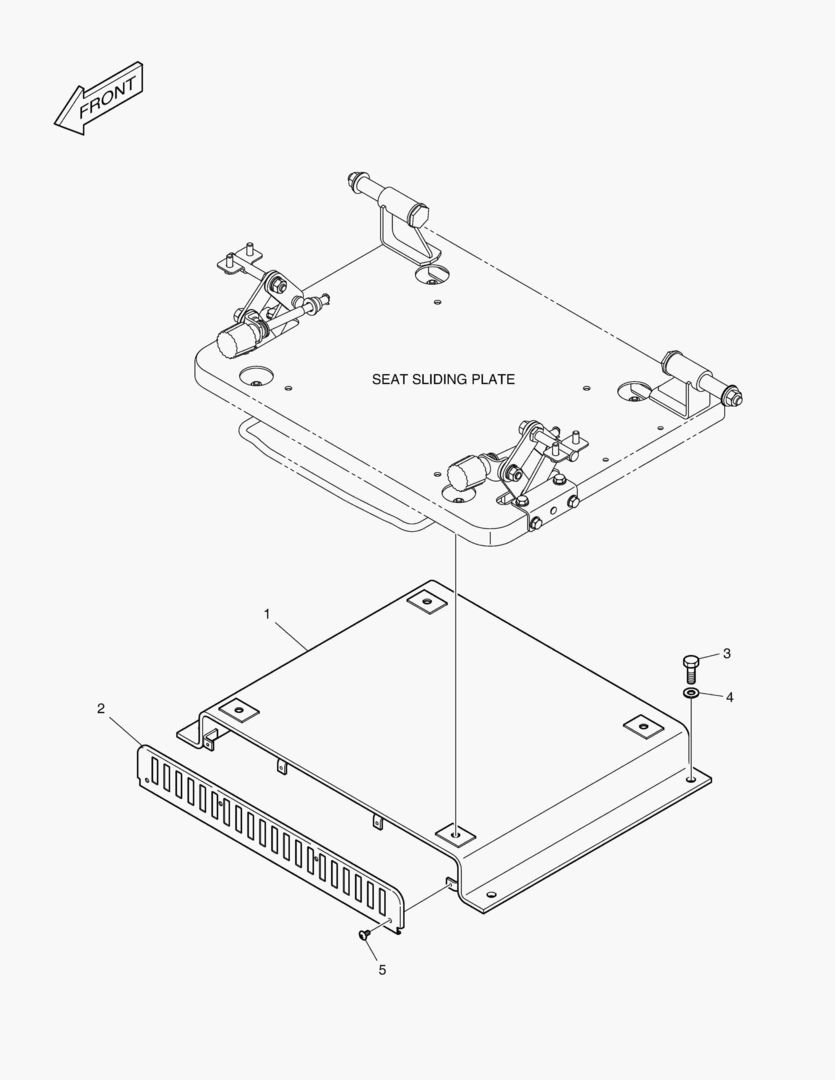 FRONT

SEAT SLIDING PLATE

1

2

3

4

5