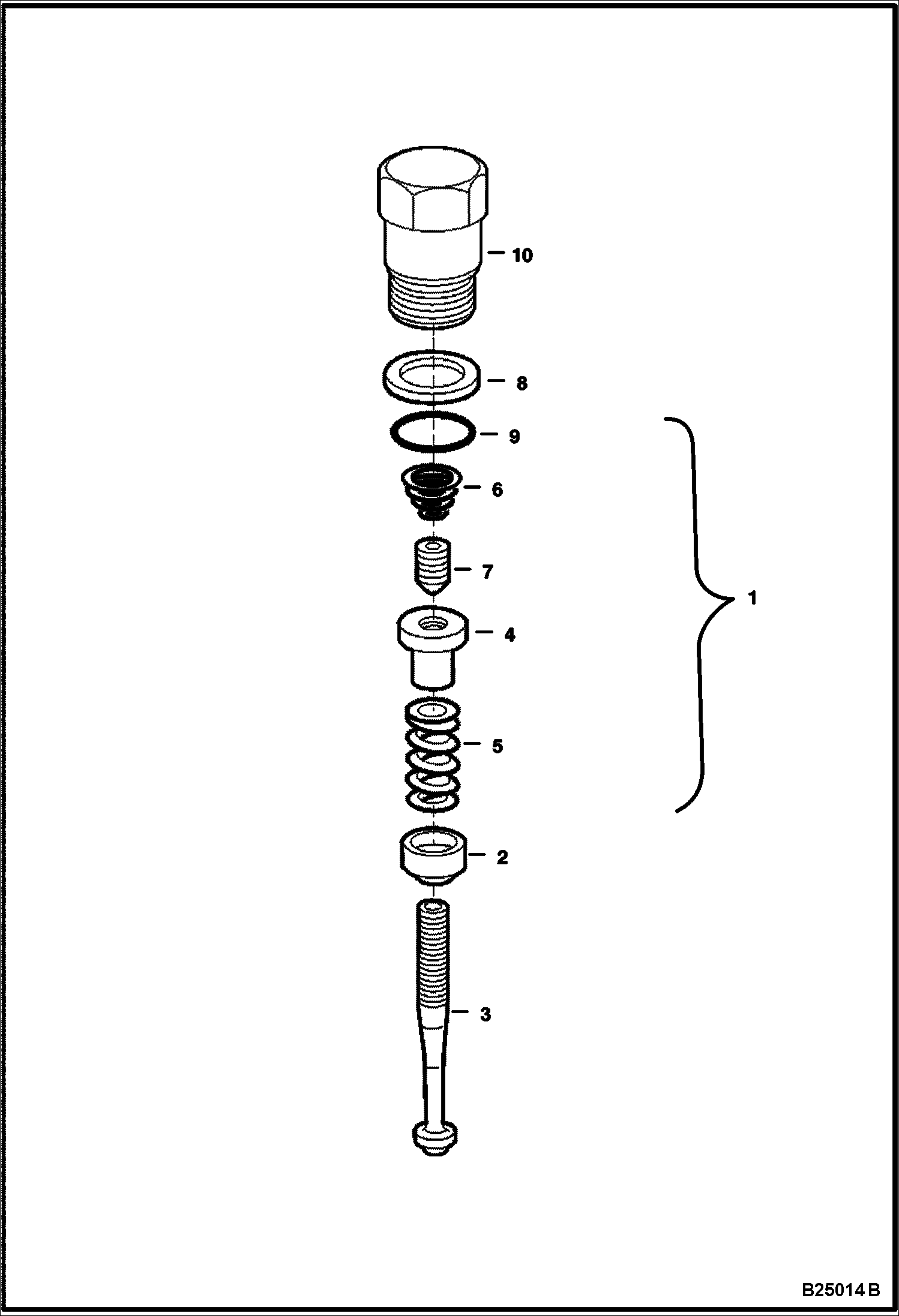 10

8

9

6

7

1

4

5

2

3

B25014 B