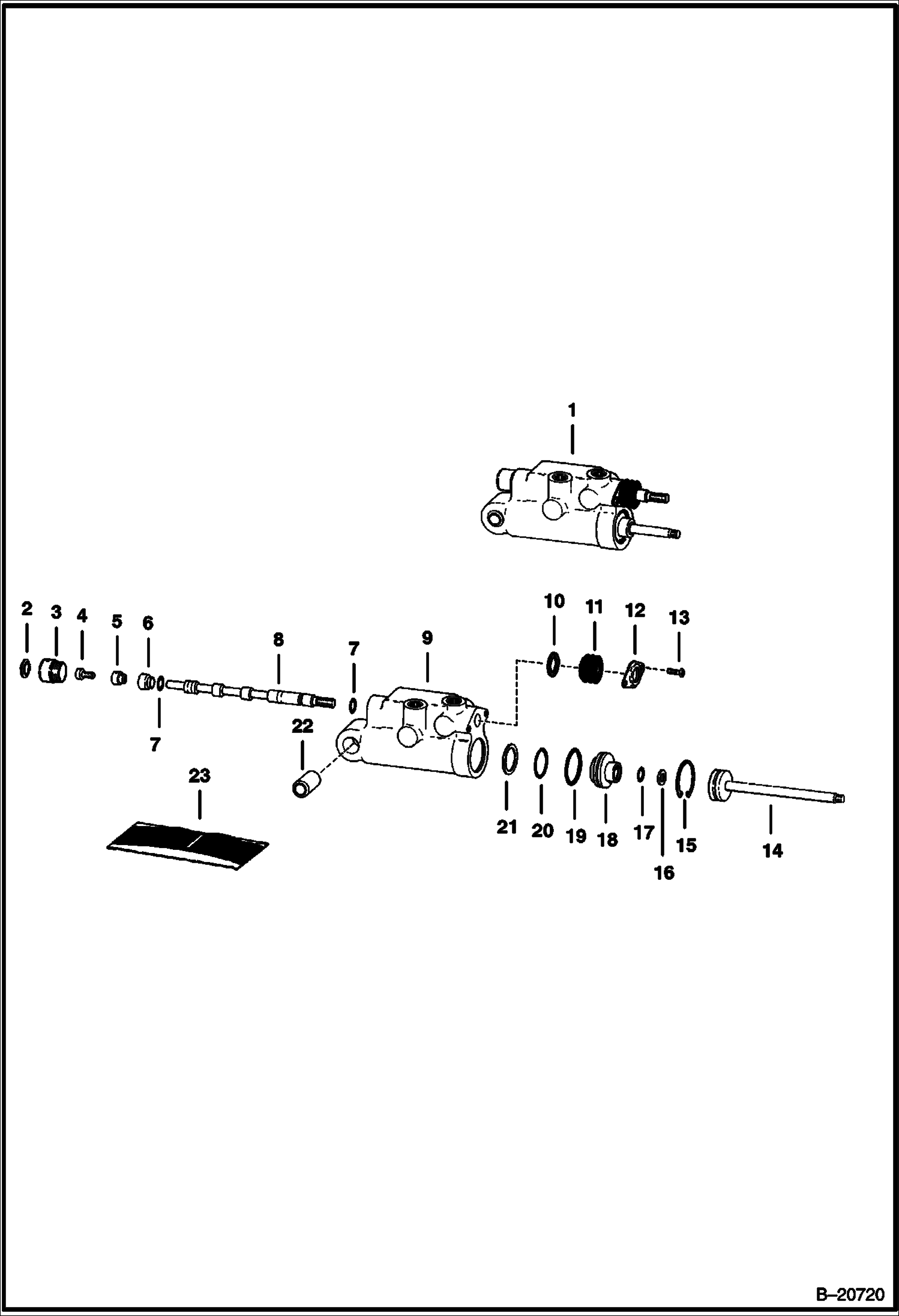 1

2 3 4 5 6 8 7 9 10 11 12 13

7

22

23

21 20 19 18 17 16 15 14

B–20720