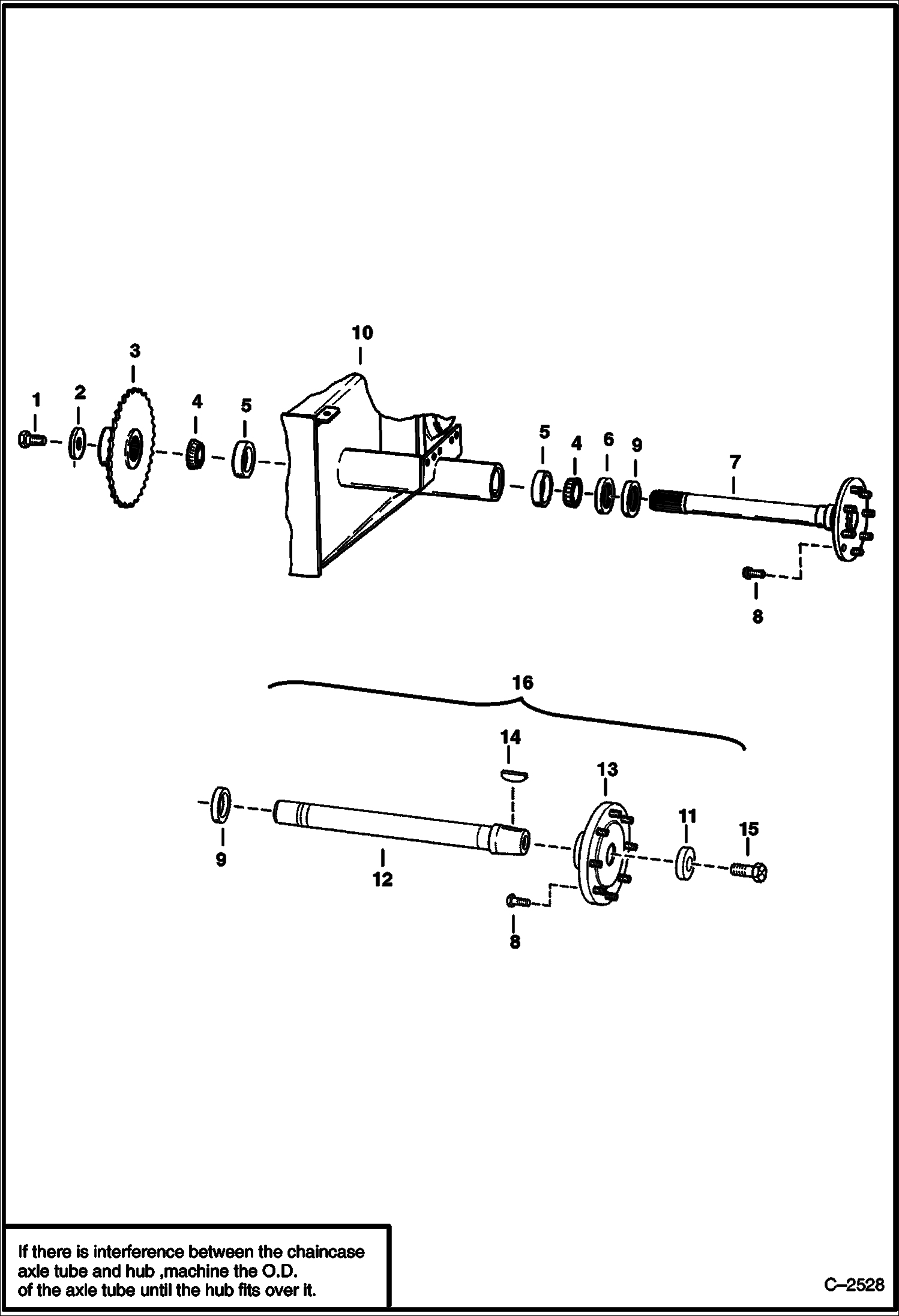 10

3

1 2 4 5

5 4 6 9

7

8

16

14

13

11 15

9

12

8

If there is interference between the chaincase axle tube and hub ,machine the O.D. of the axle tube until the hub fits over it.

C–2528