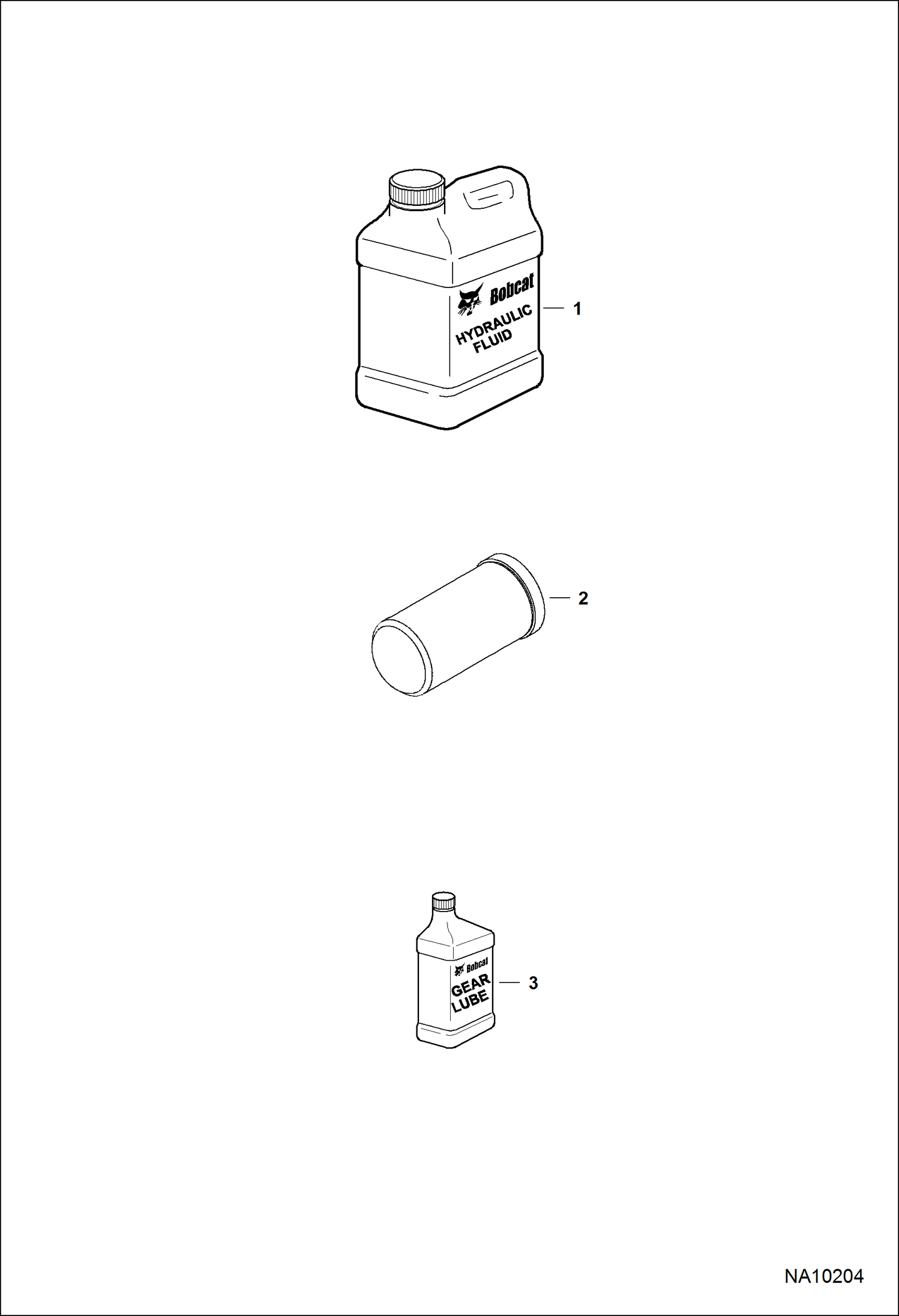 Bobcat
HYDRAULIC FLUID
1

2

Bobcat
GEAR LUBE
3

NA10204