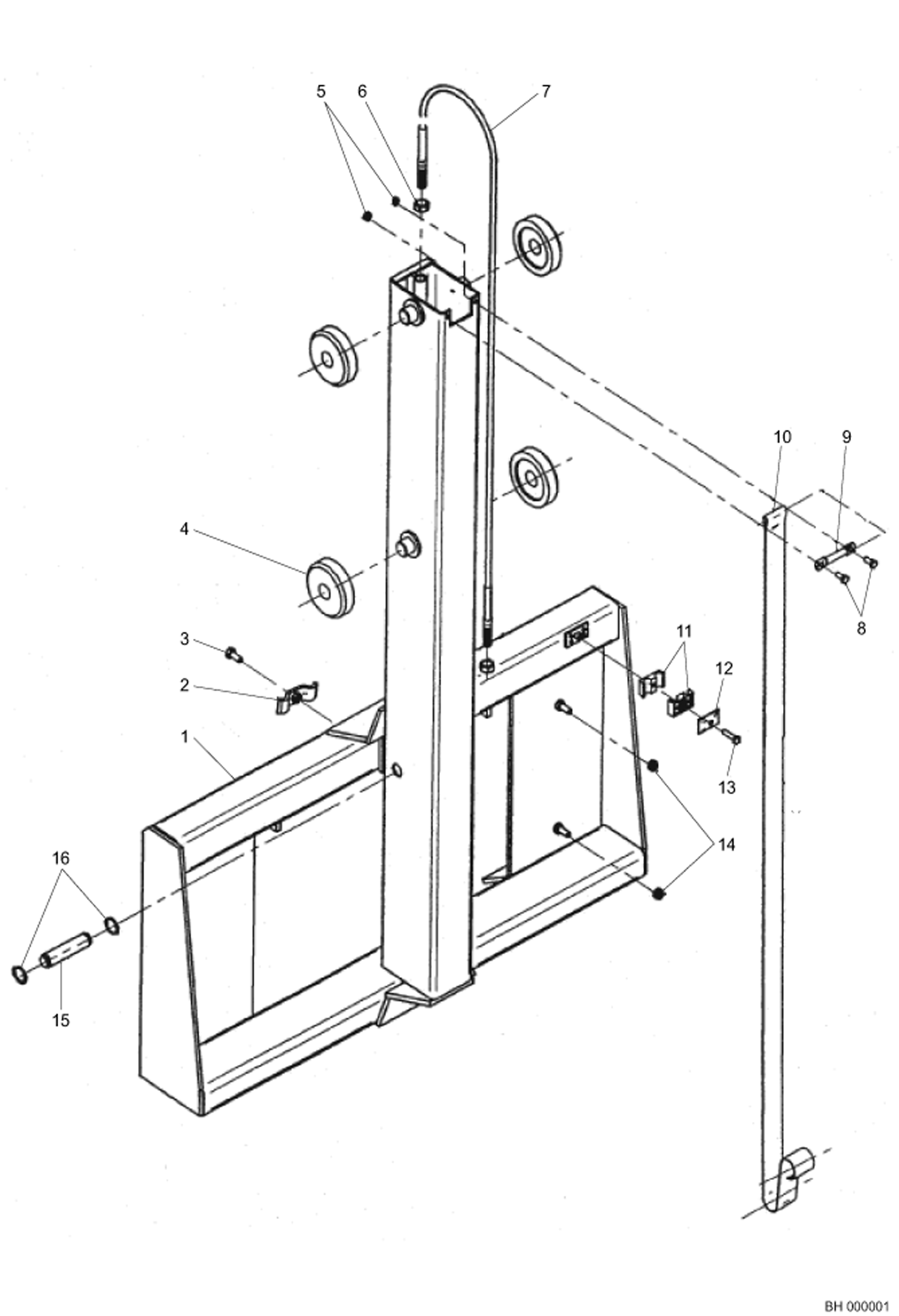 5
6
7
10
9
4
8
3
11
2
12
1
13
14
16
15
BH 000001