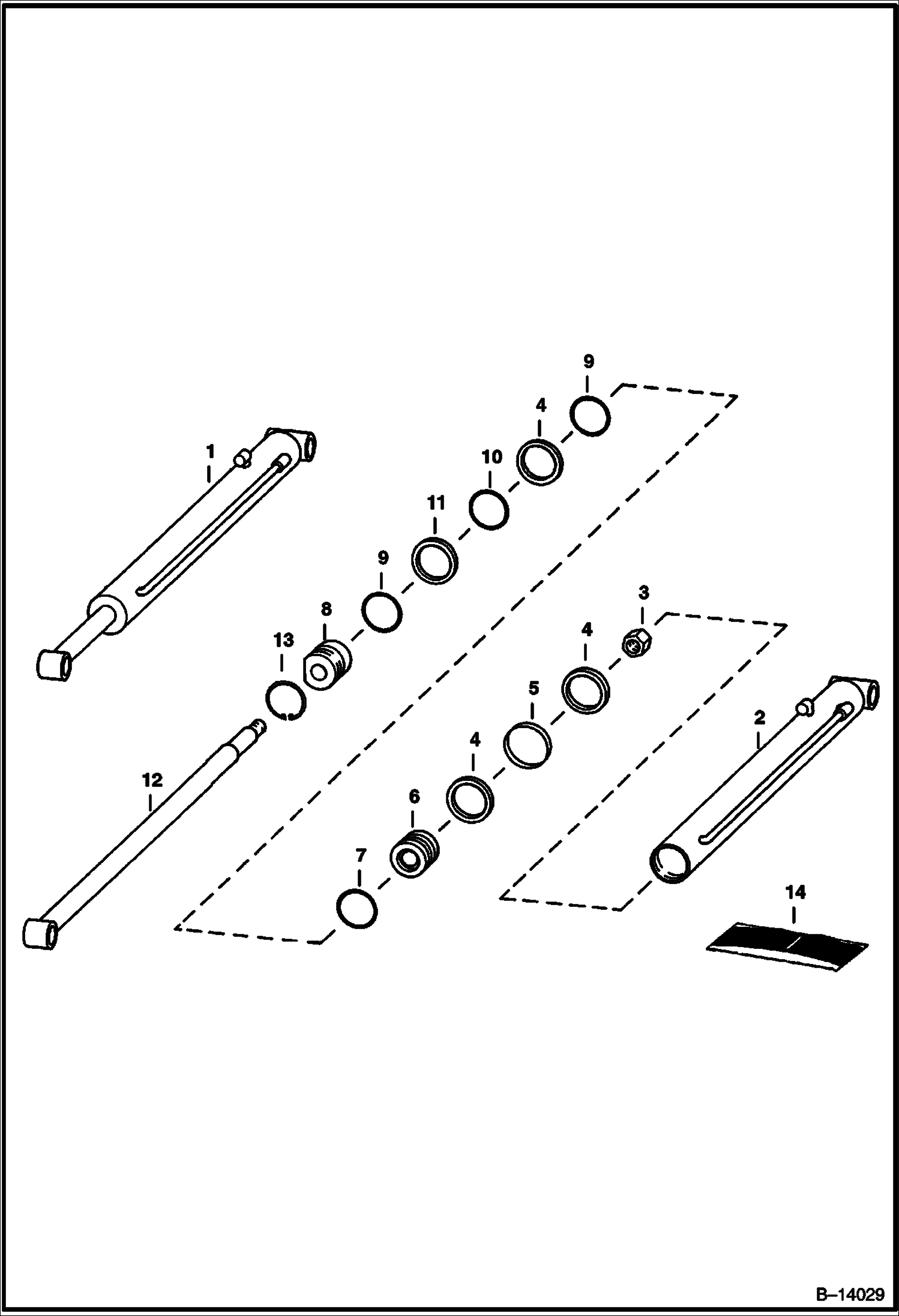 9
4
1
10
11
9
3
8
4
13
5
2
4
12
6
7
14
B–14029