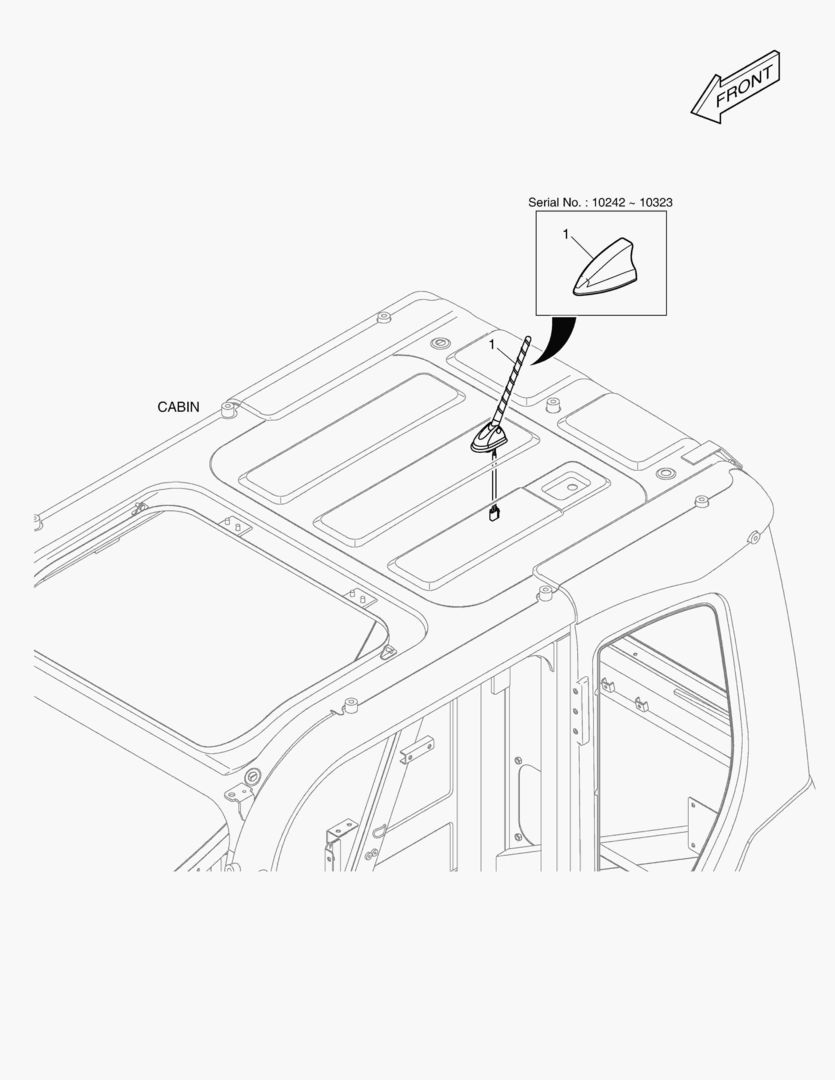 FRONT

Serial No. : 10242 ~ 10323

1

1

CABIN