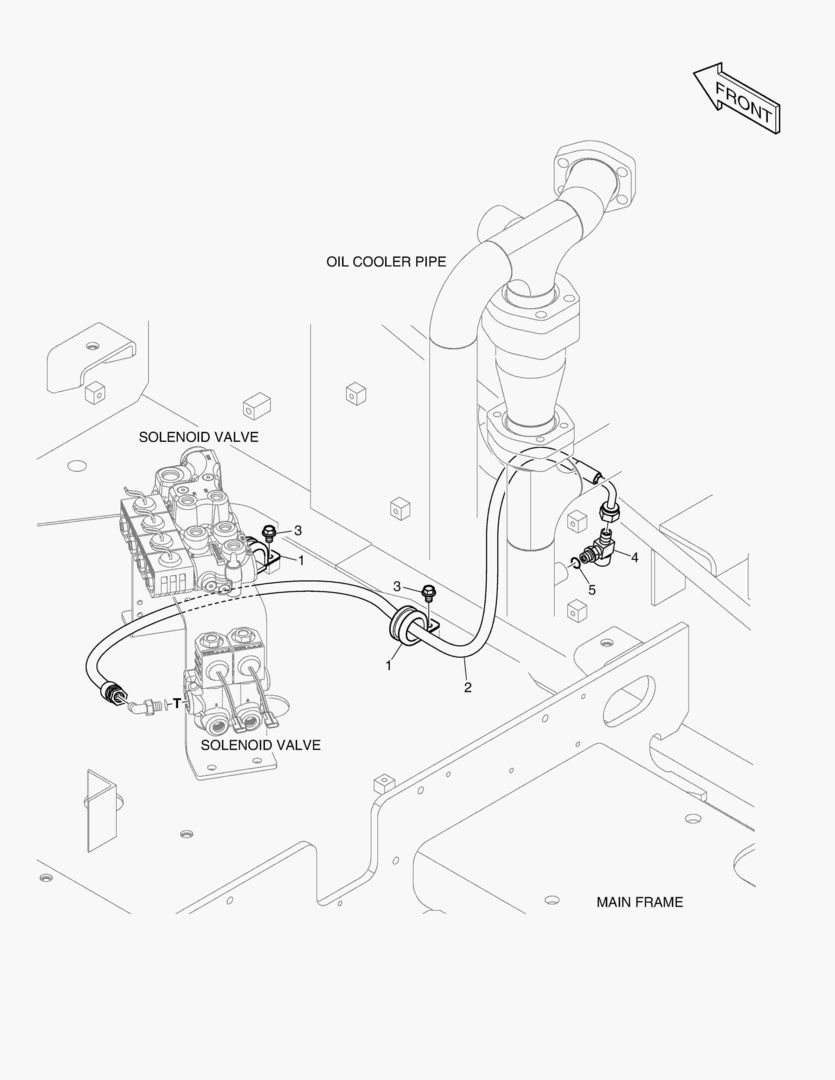 FRONT

OIL COOLER PIPE

SOLENOID VALVE

3

1

3

4

5

1

2

T

SOLENOID VALVE

MAIN FRAME