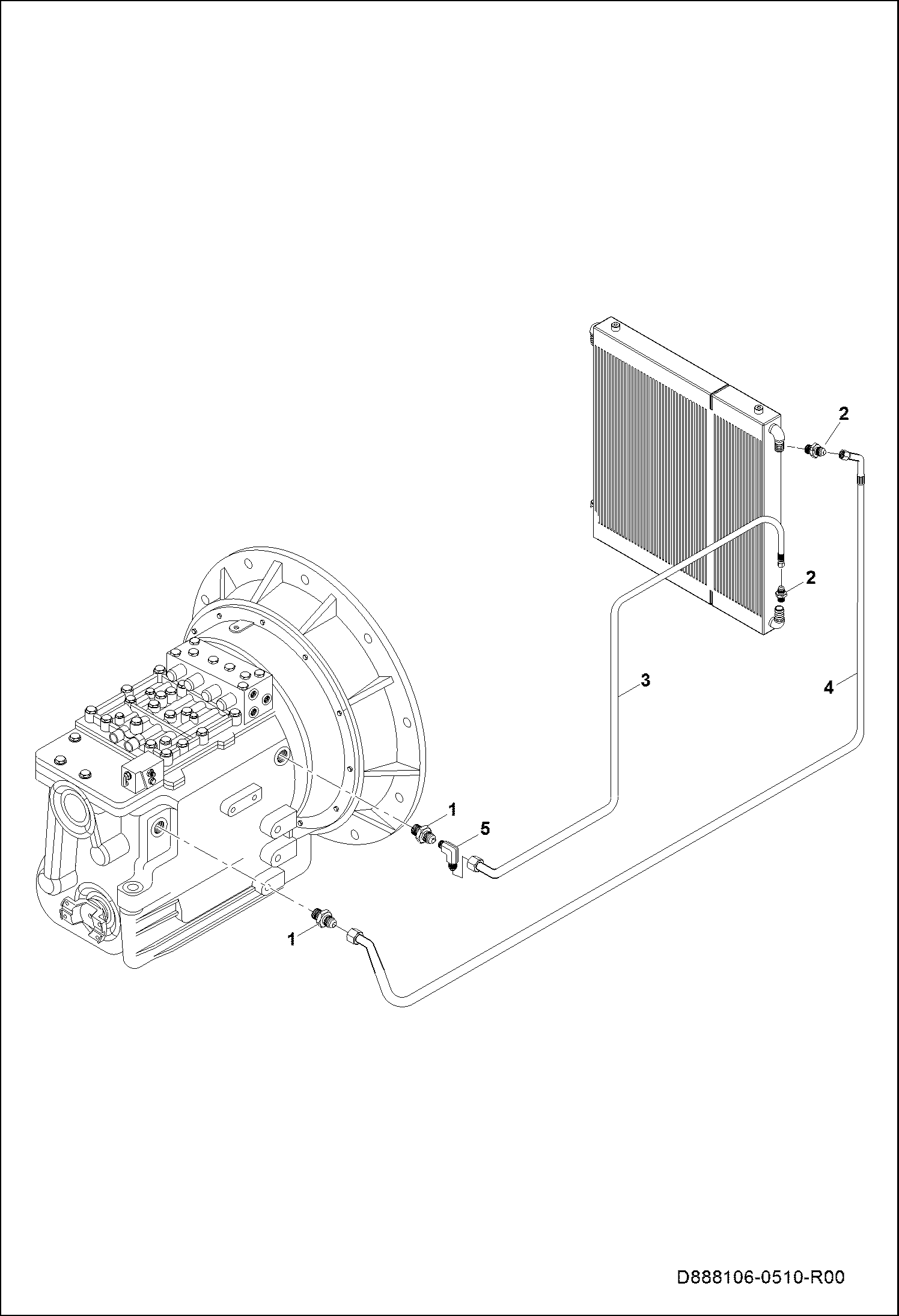 2
2
3
4
1
5
1
D888106-0510-R00