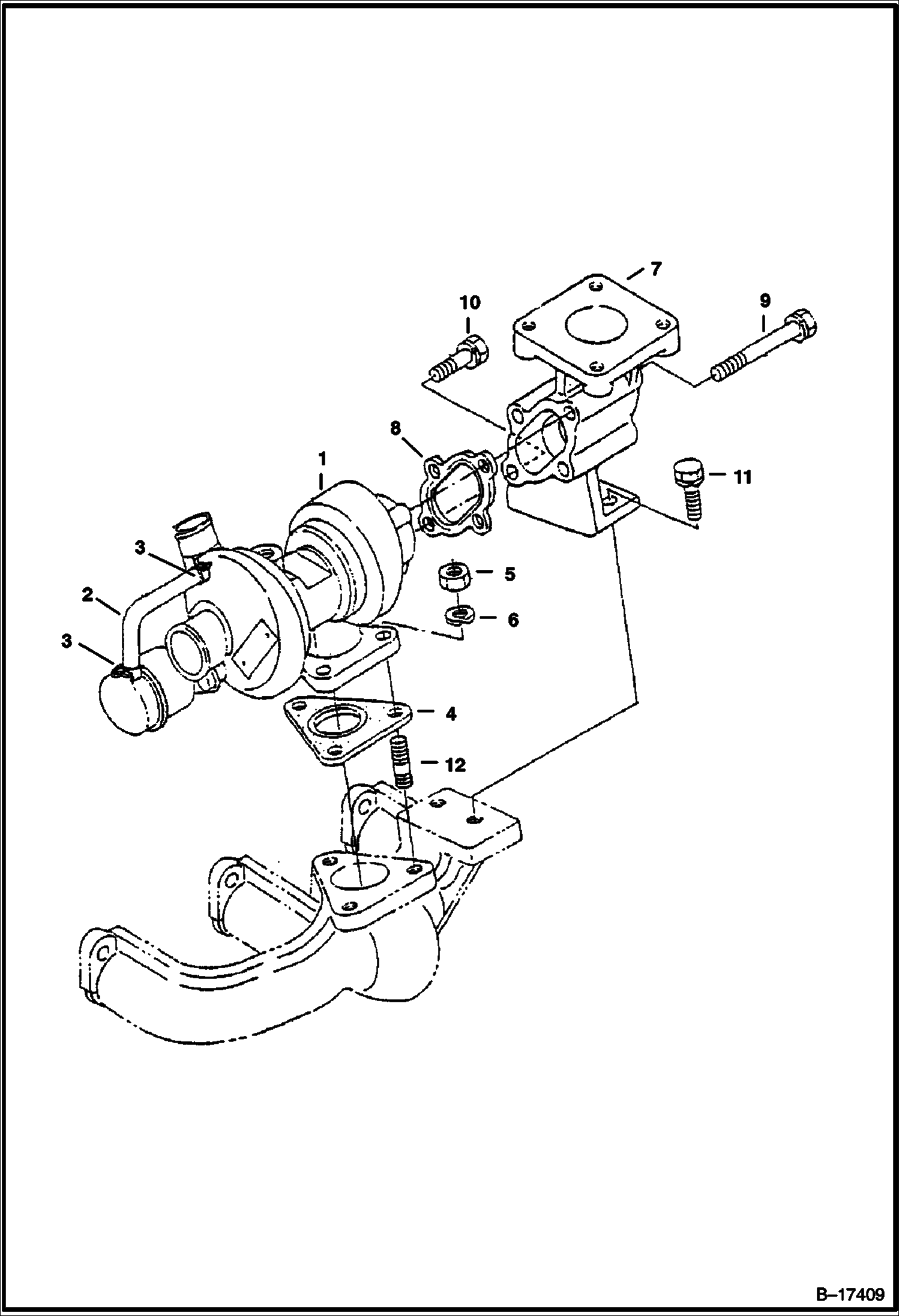 7
10
9
8
1
11
3
5
2
6
3
4
12
B–17409