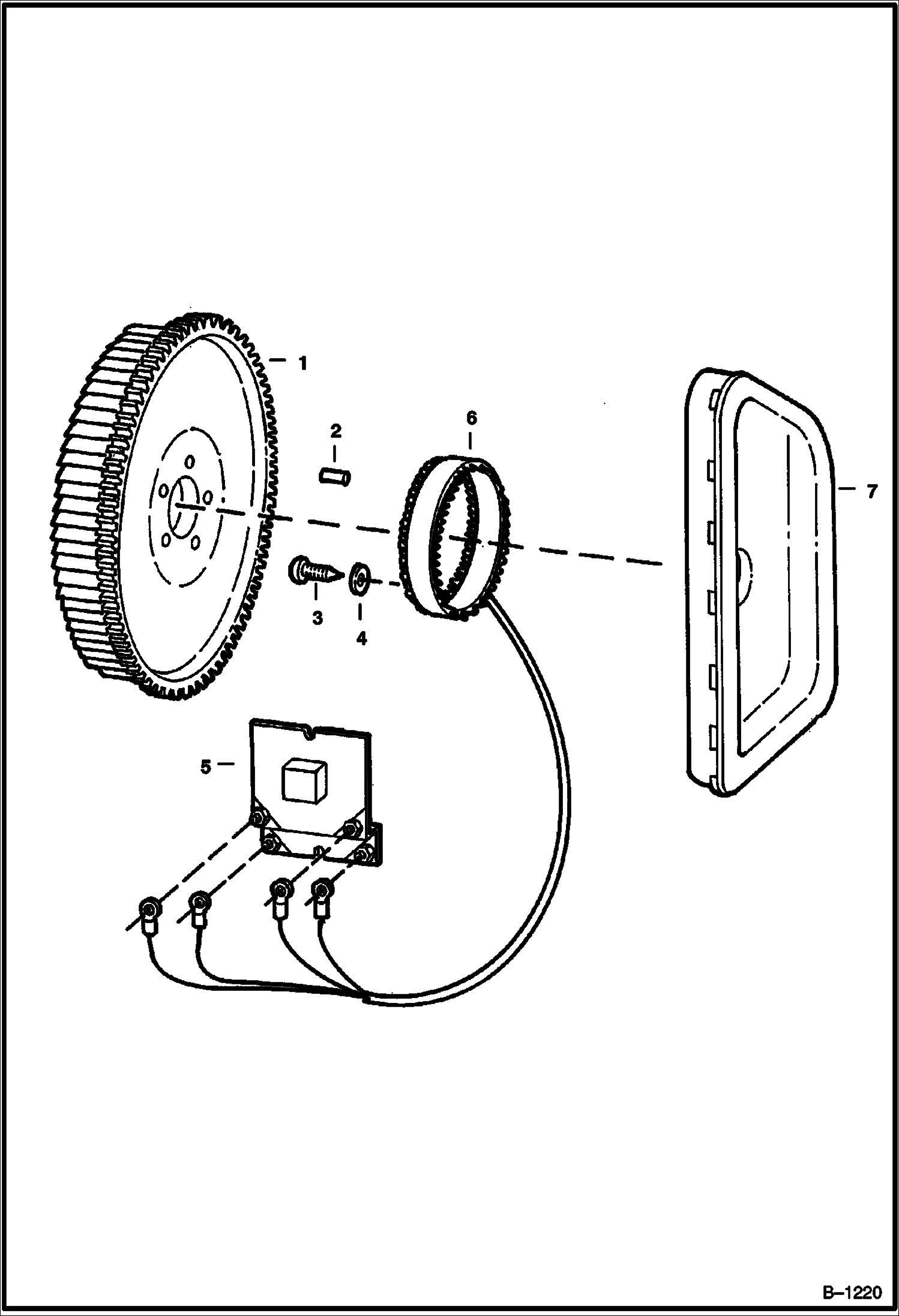 1
2
6
7
3
4
5
B–1220