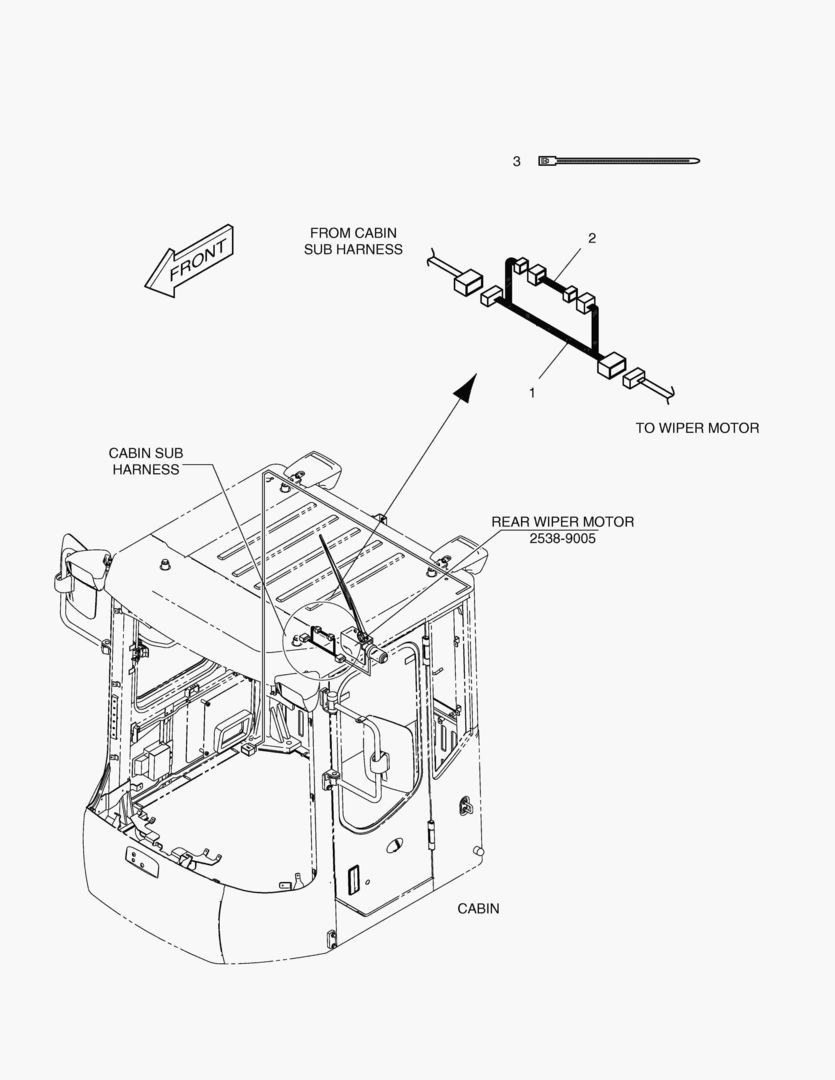 3

FRONT

FROM CABIN SUB HARNESS

2

1

TO WIPER MOTOR

CABIN SUB HARNESS

REAR WIPER MOTOR 2538-9005

CABIN