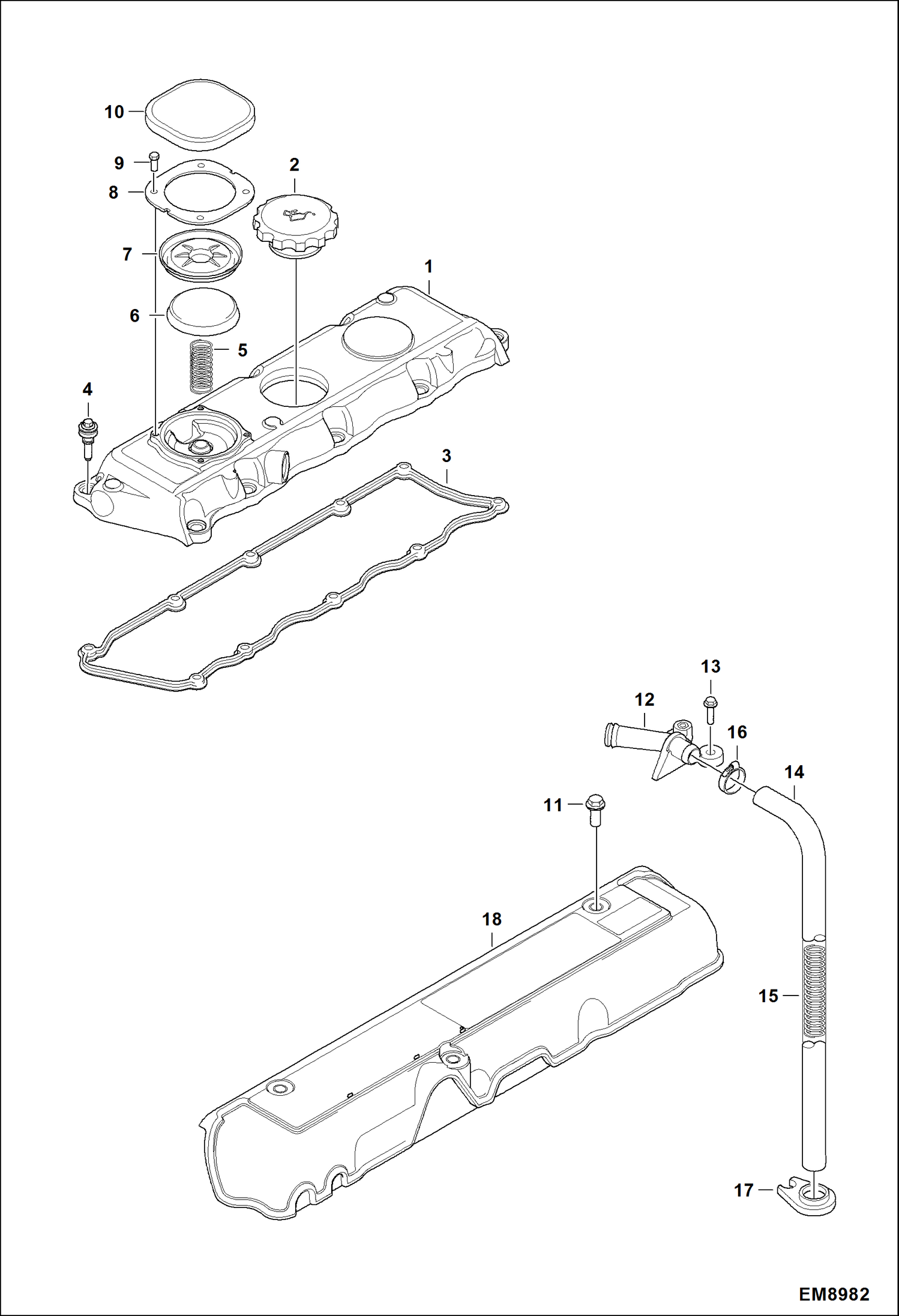 10
9
8
2
7
1
6
5
4
3
13
12
16
14
11
18
15
17
EM8982