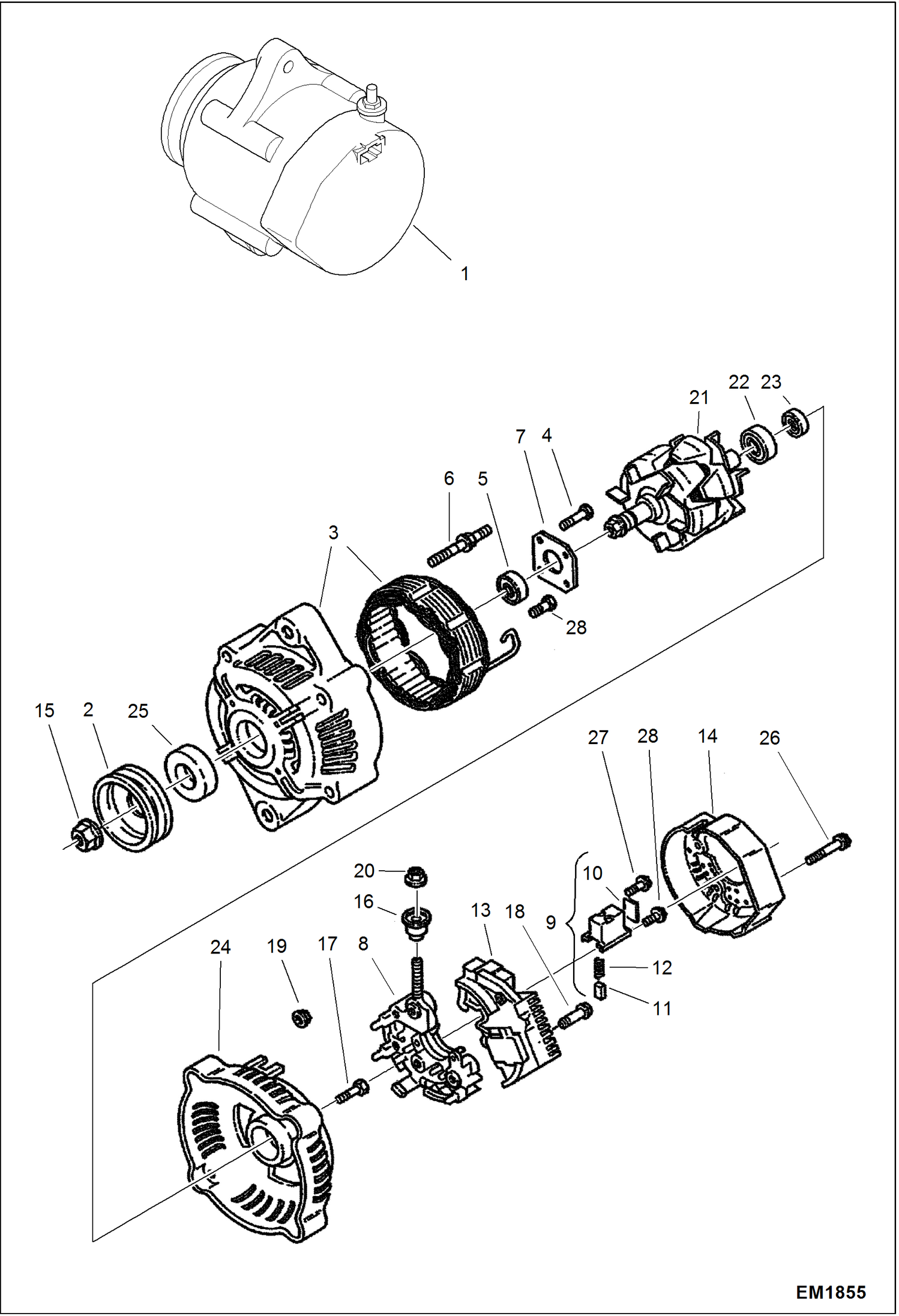 1

22 23
21
7 4
6 5
3
28
15 2 25
27 28 14 26
20 10
16
13 18 9
24 19 17 8
12
11

EM1855