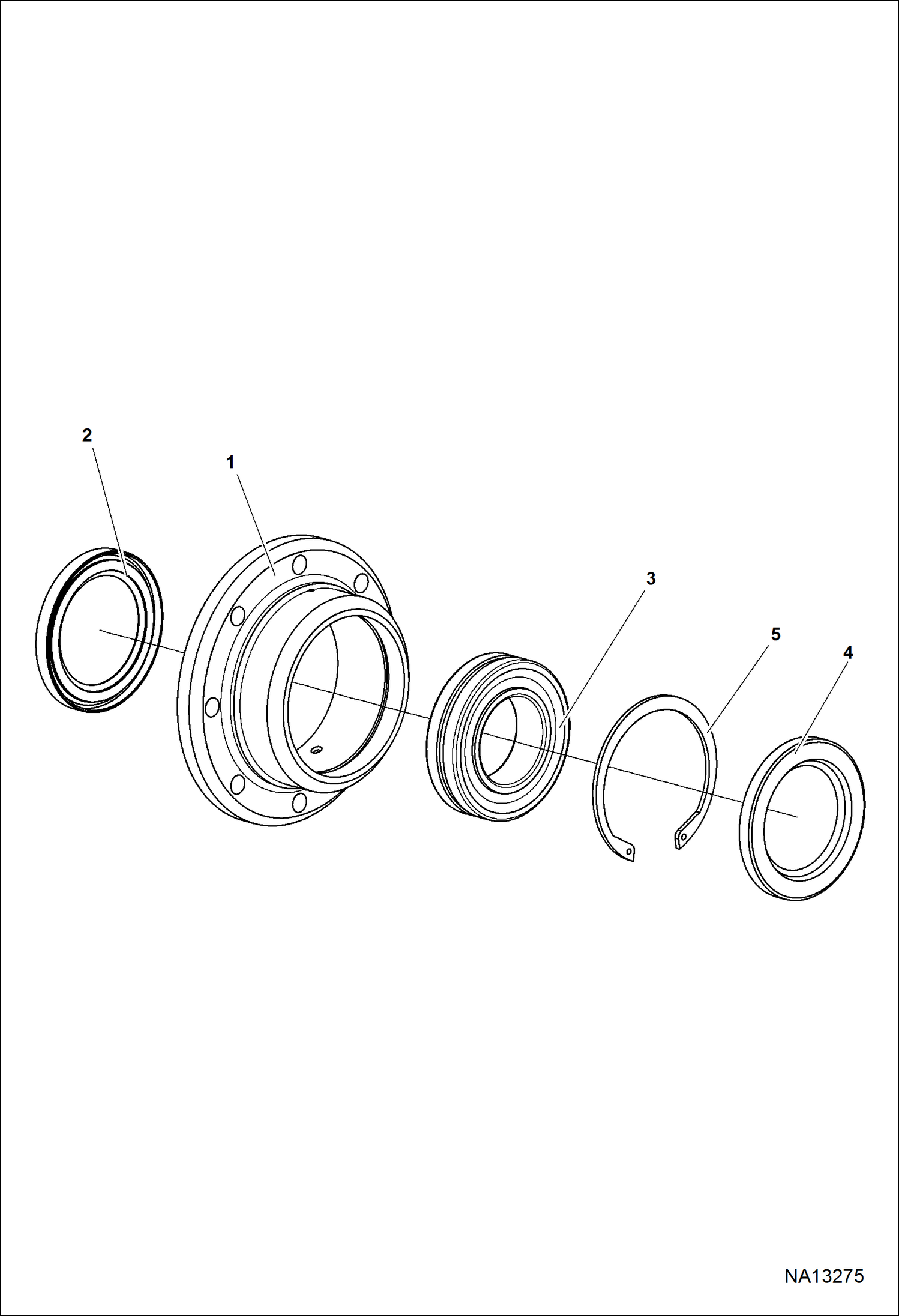 2

1

3

5

4

NA13275