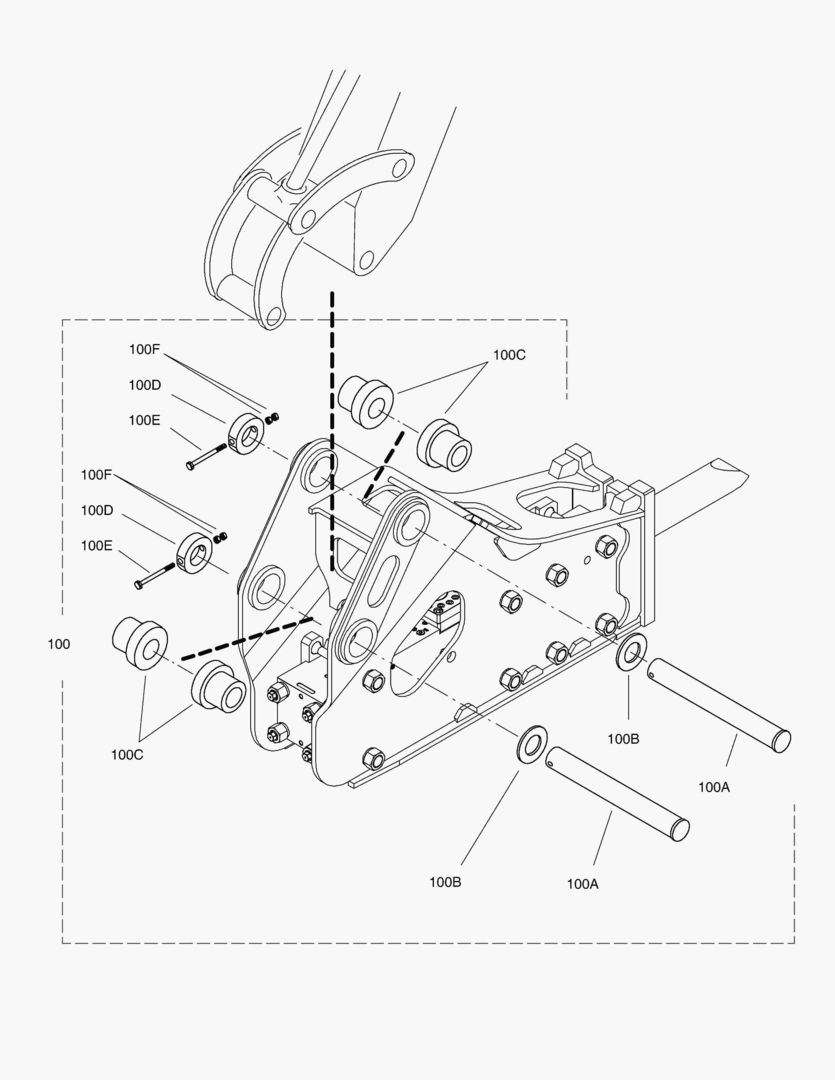 100F
100D
100E
100C
100F
100D
100E
100
100C
100B
100A
100B
100A