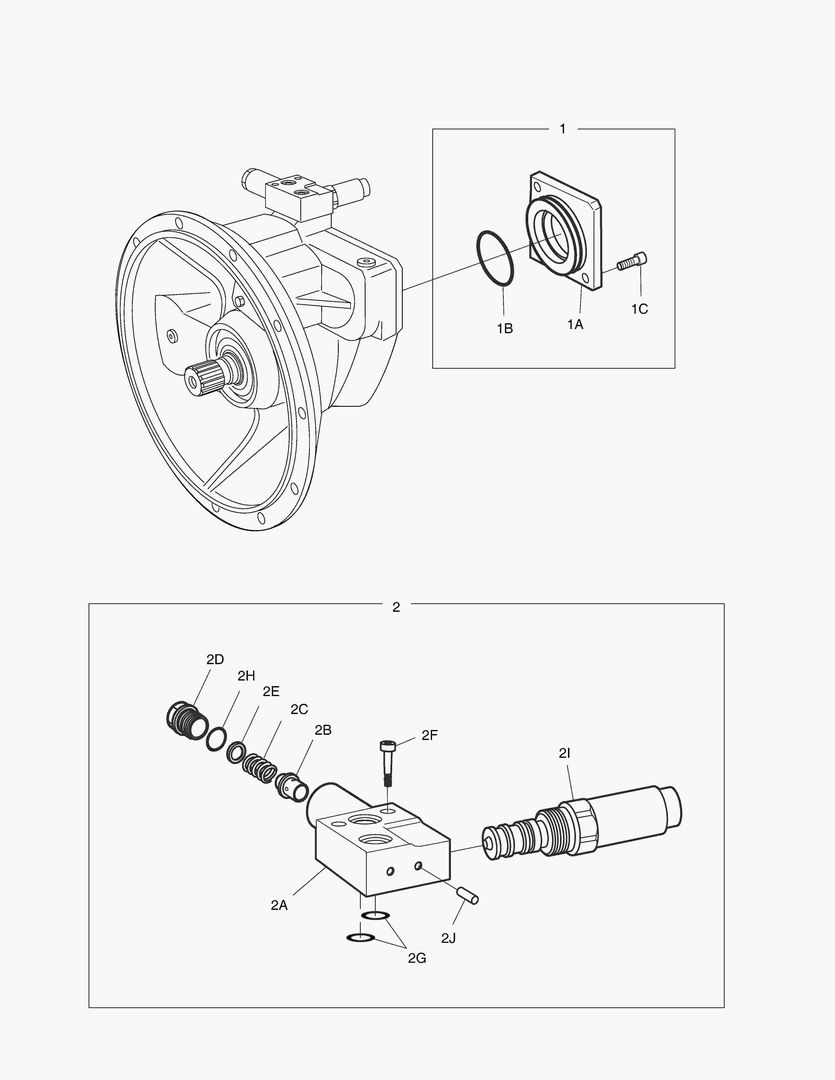 1

1B

1A

1C

2

2D

2H

2E

2C

2B

2F

2I

2A

2J

2G