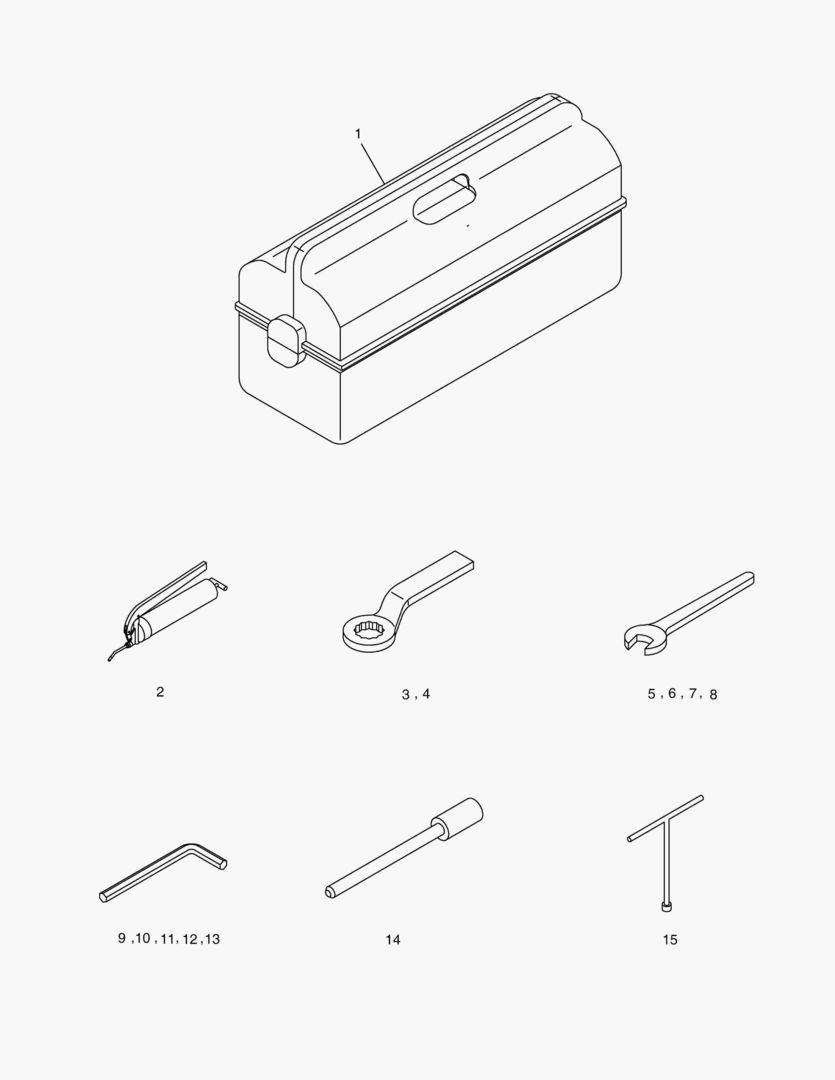 1

2

3 , 4

5 , 6 , 7 , 8

9 ,10 , 11, 12 ,13

14

15