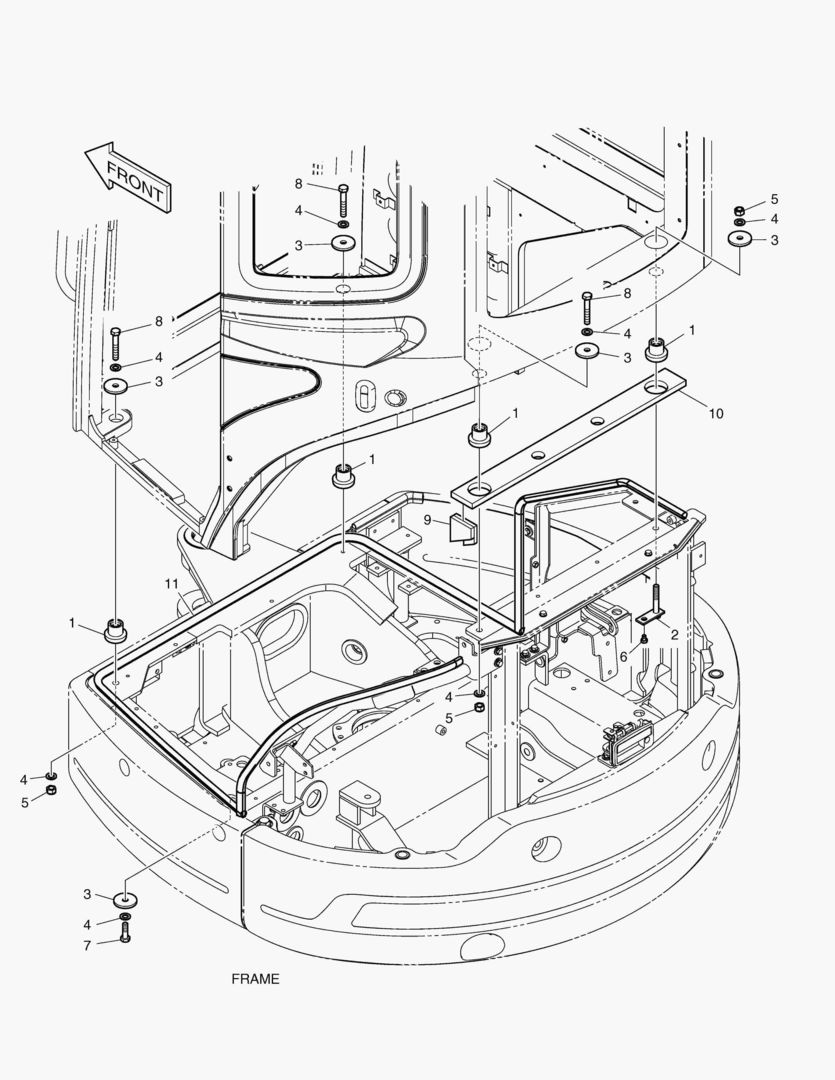 FRONT

8
4
3

5
4
3

8
4
3

8
4
3

1

1
10

1

9

11

1

2
6

4
5

4
5

3
4
7

FRAME