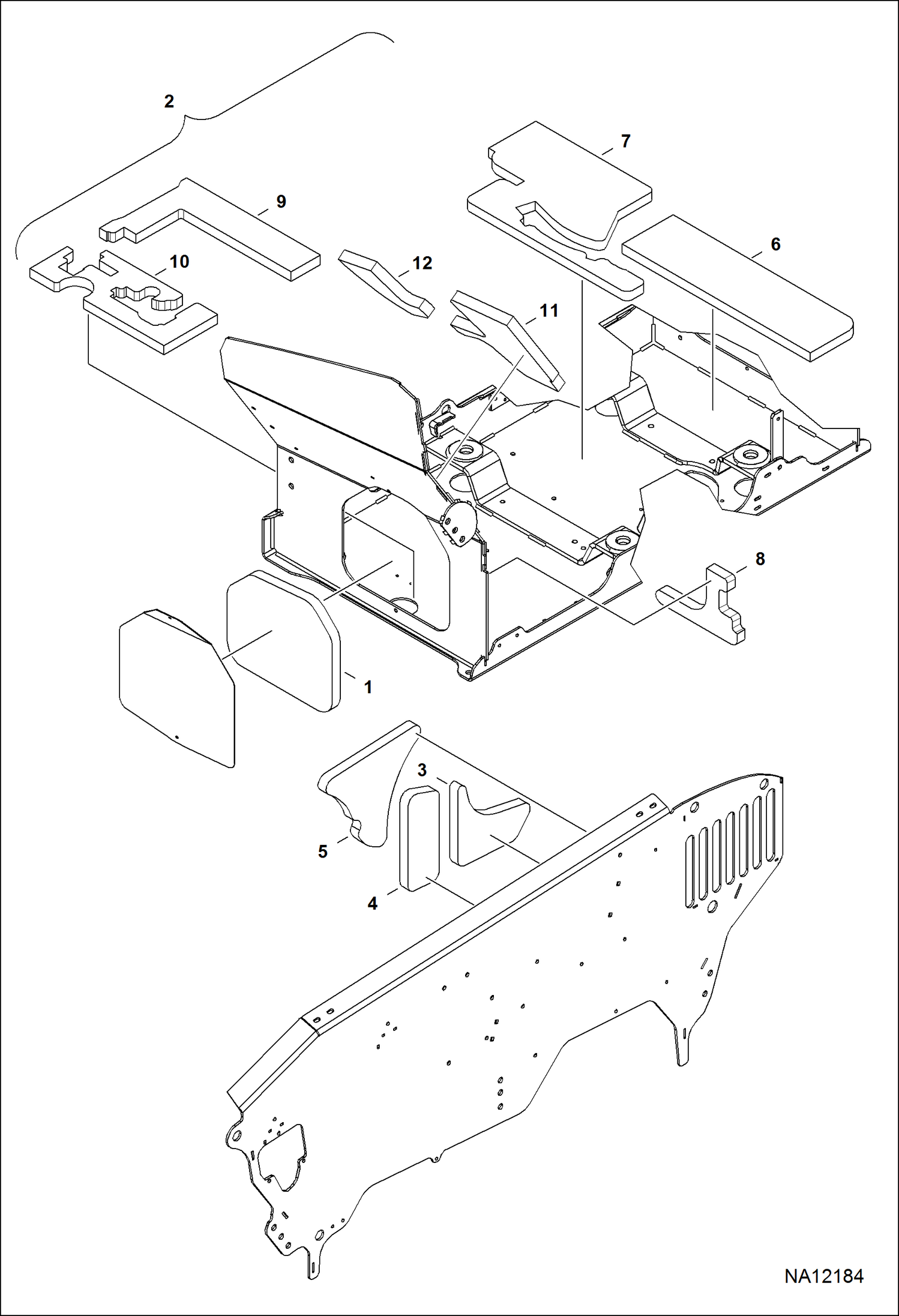 2
7
9
6
10
12
11
8
1
3
5
4
NA12184