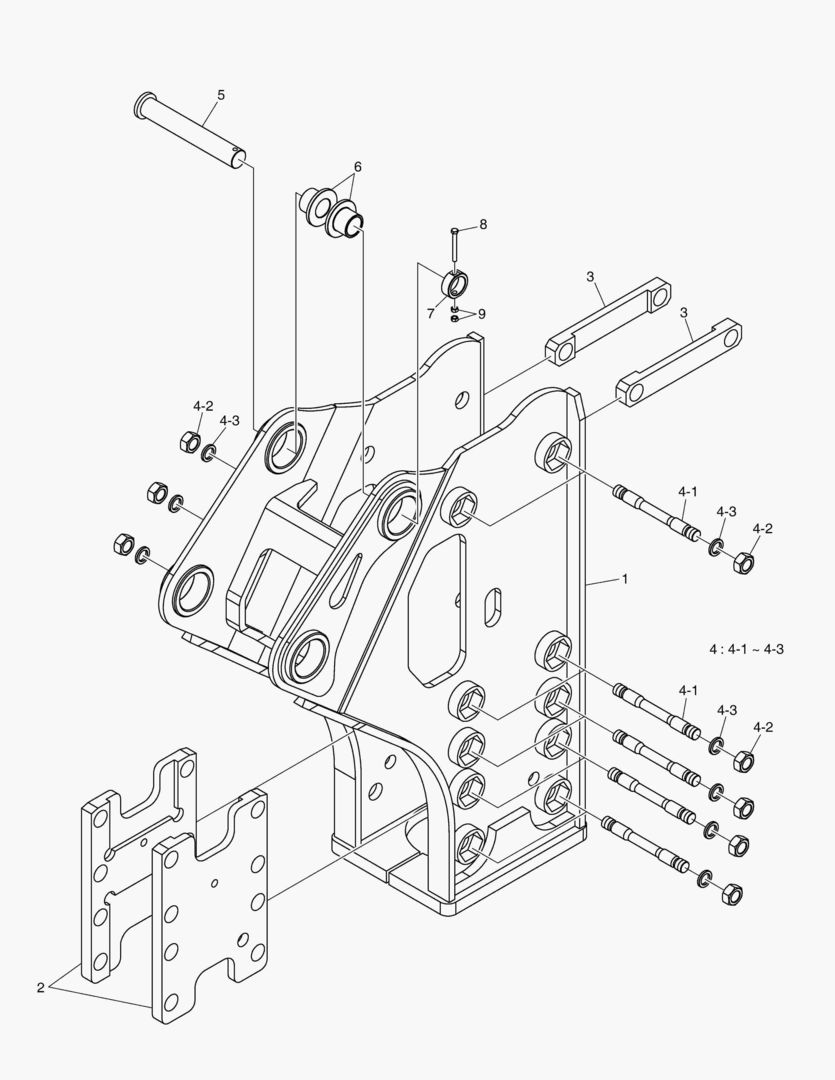 5
6
8
7
9
3
3
4-2
4-3
4-1
4-3
4-2
1
4 : 4-1 ~ 4-3
4-1
4-3
4-2
2