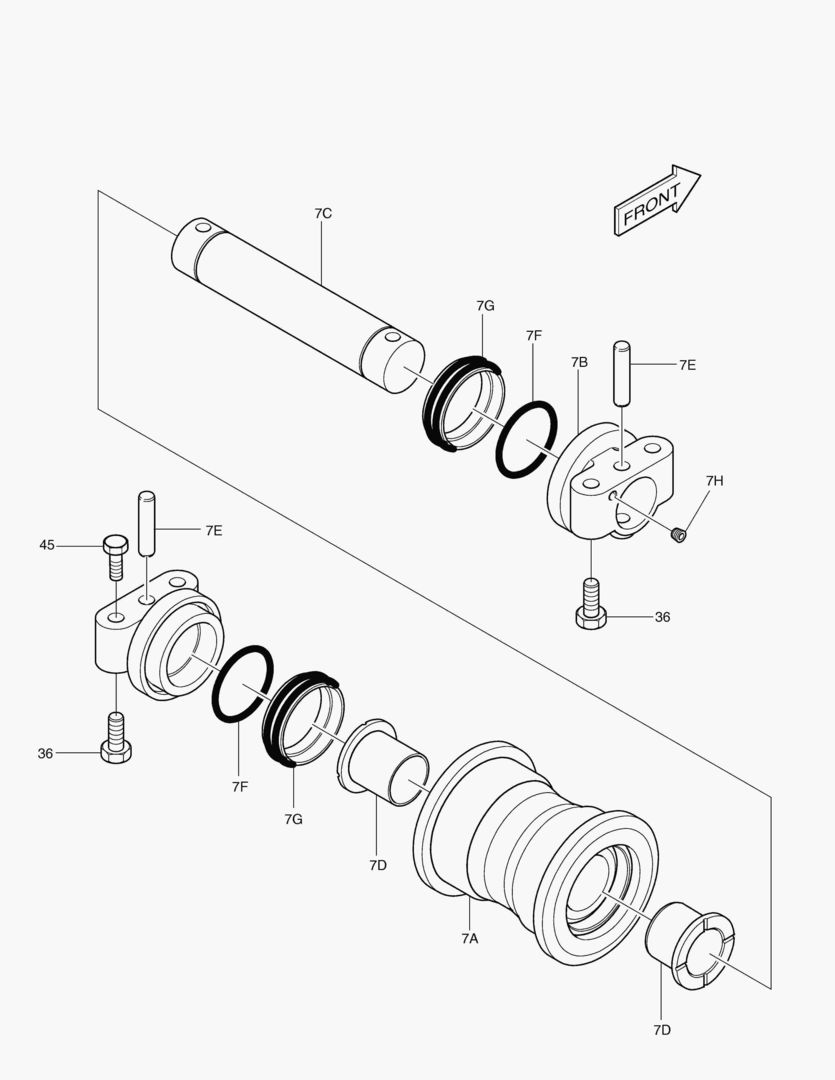 FRONT

7C

7G

7F

7B

7E

7H

36

45

7E

36

7F

7G

7D

7A

7D