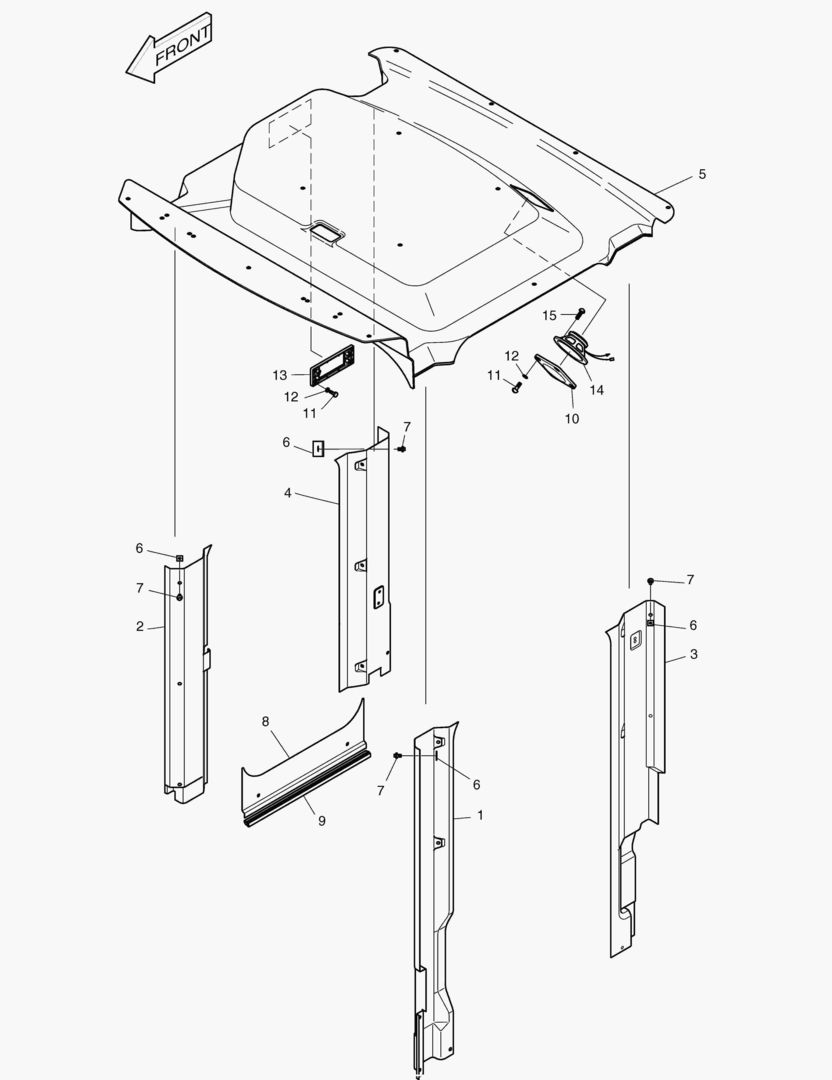 FRONT
5
15
12
11
14
10
13
12
11
6
7
4
6
7
2
7
6
3
8
9
7
6
1