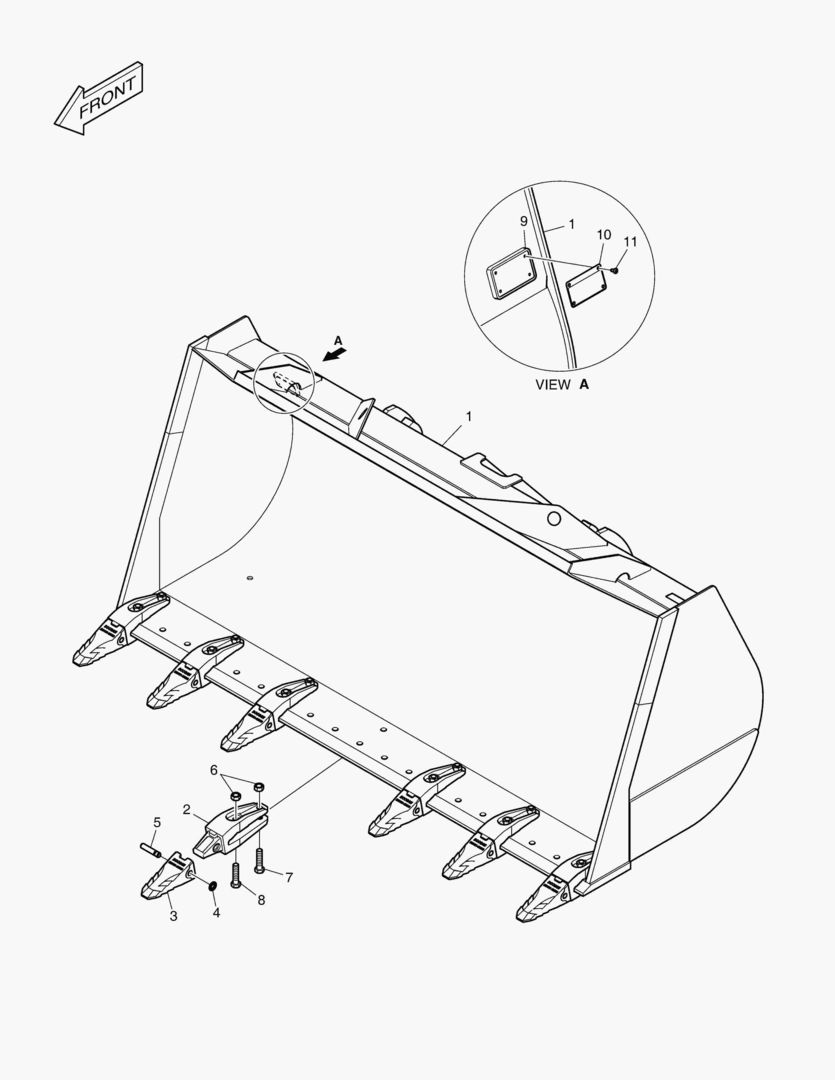 FRONT

9
1
10
11

VIEW A

A

1

6
2
5
7
8
4
3