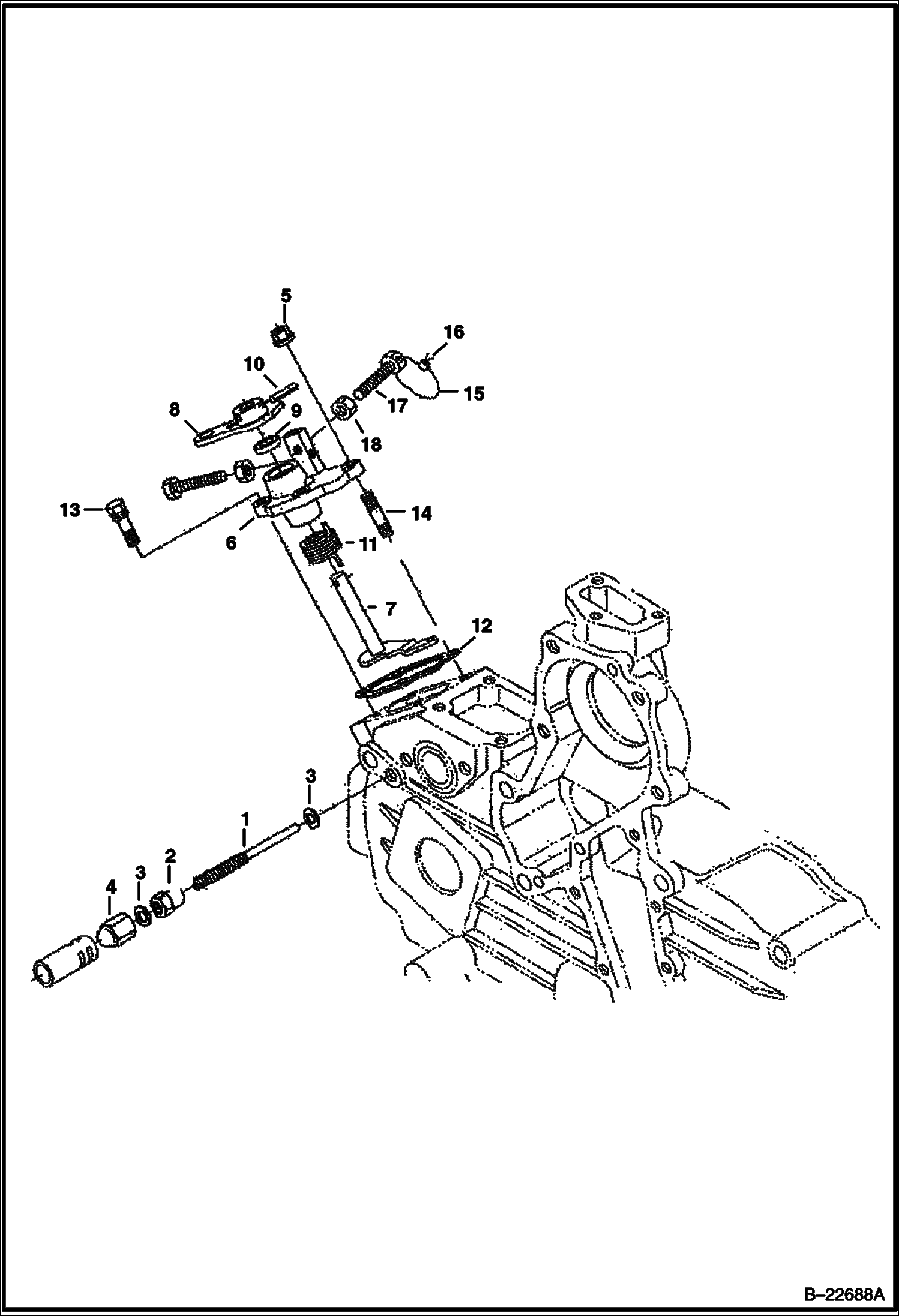 5
16
10
15
17
8
9
18
13
14
6
11
7
12
3
1
2
3
4
B–22688A